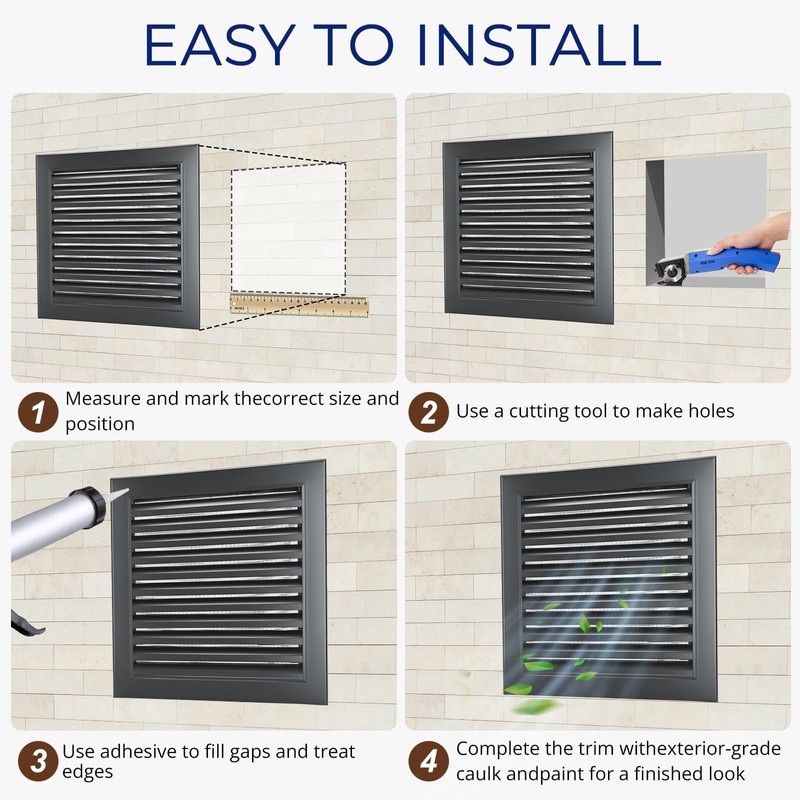 EASY TO INSTALL

1 Measure and mark thecorrect size and position

2 Use a cutting tool to make holes

3 Use adhesive to fill gaps and treat edges

4 Complete the trim withexterior-grade caulk andpaint for a finished look