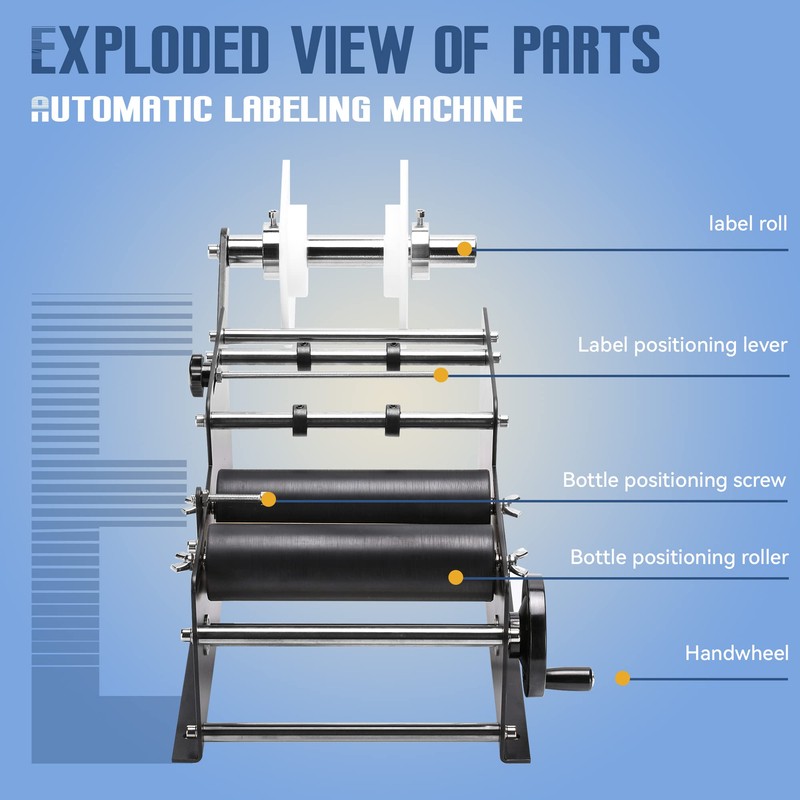 EXPLODED VIEW OF PARTS

AUTOMATIC LABELING MACHINE

label roll

Label positioning lever

Bottle positioning screw

Bottle positioning roller

Handwheel