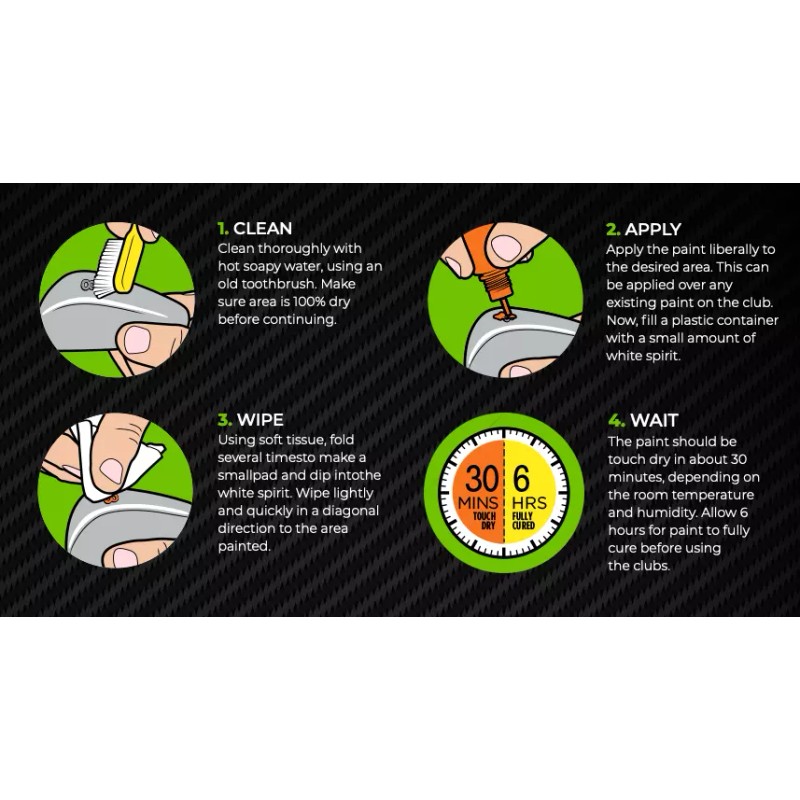 1. CLEAN
Clean thoroughly with hot soapy water, using an old toothbrush. Make sure area is 100% dry before continuing.

2. APPLY
Apply the paint liberally to the desired area. This can be applied over any existing paint on the club. Now, fill a plastic container with a small amount of white spirit.

3. WIPE
Using soft tissue, fold several timesto make a smallpad and dip intothe white spirit. Wipe lightly and quickly in a diagonal direction to the area painted.

30 MINS TOUCH DRY
6 HRS FULLY CURED

4. WAIT
The paint should be touch dry in about 30 minutes, depending on the room temperature and humidity. Allow 6 hours for paint to fully cure before using the clubs.