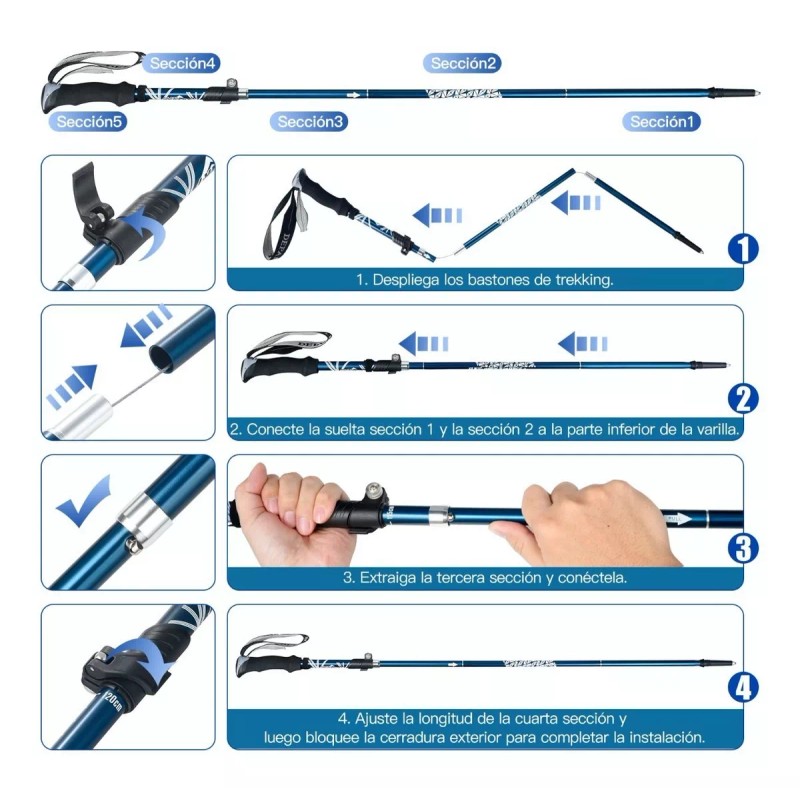 Sección4
Sección2
Sección5
Sección3
Sección1

1
1. Despliega los bastones de trekking.

2
2. Conecte la suelta sección 1 y la sección 2 a la parte inferior de la varilla.

3
3. Extraiga la tercera sección y conéctela.

120cm
4
4. Ajuste la longitud de la cuarta sección y luego bloquee la cerradura exterior para completar la instalación.