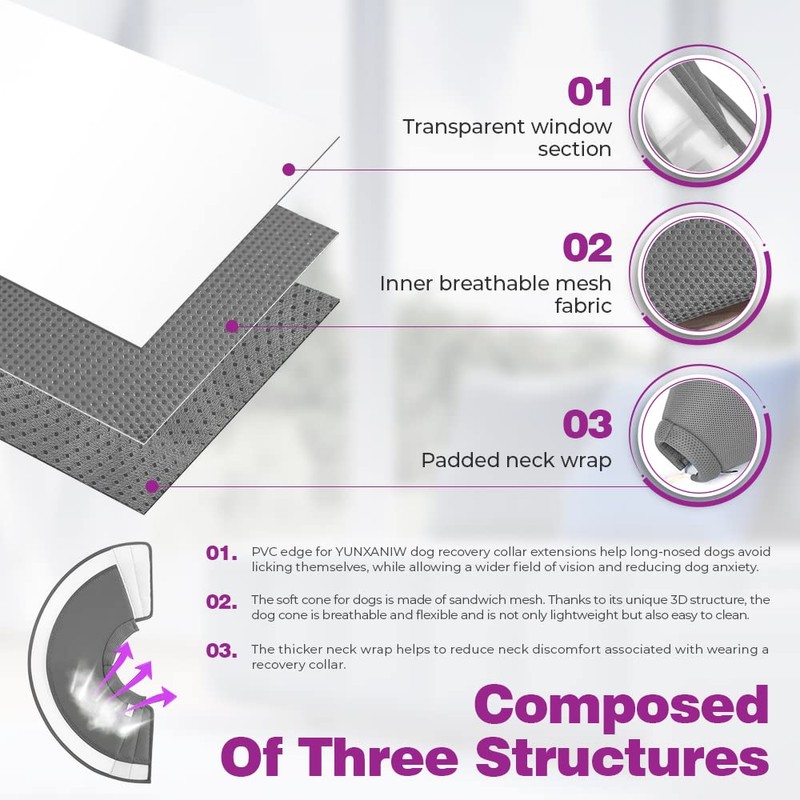 01
Transparent window section

02
Inner breathable mesh fabric

03
Padded neck wrap

01. PVC edge for YUNXANIW dog recovery collar extensions help long-nosed dogs avoid licking themselves, while allowing a wider field of vision and reducing dog anxiety.

02. The soft cone for dogs is made of sandwich mesh. Thanks to its unique 3D structure, the dog cone is breathable and flexible and is not only lightweight but also easy to clean.

03. The thicker neck wrap helps to reduce neck discomfort associated with wearing a recovery collar.

Composed Of Three Structures