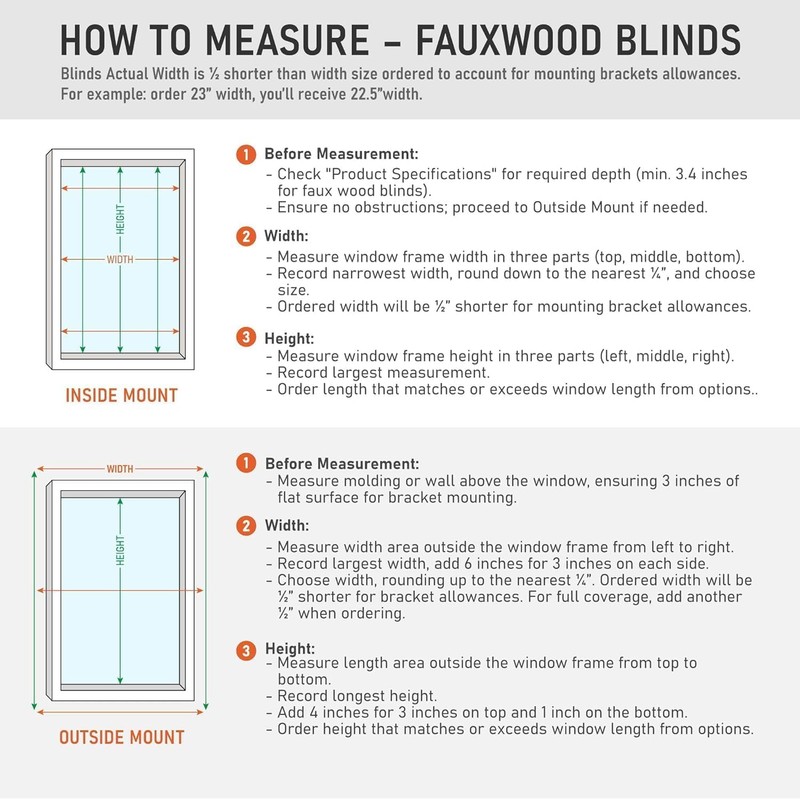 HOW TO MEASURE – FAUXWOOD BLINDS

Blinds Actual Width is ½ shorter than width size ordered to account for mounting brackets allowances. For example: order 23" width, you'll receive 22.5"width.

HEIGHT

WIDTH

INSIDE MOUNT

1 Before Measurement:
- Check "Product Specifications" for required depth (min. 3.4 inches for faux wood blinds).
- Ensure no obstructions; proceed to Outside Mount if needed.

2 Width:
- Measure window frame width in three parts (top, middle, bottom).
- Record narrowest width, round down to the nearest ¼", and choose size.
- Ordered width will be ½" shorter for mounting bracket allowances.

3 Height:
- Measure window frame height in three parts (left, middle, right).
- Record largest measurement.
- Order length that matches or exceeds window length from options..

WIDTH

HEIGHT

OUTSIDE MOUNT

1 Before Measurement:
- Measure molding or wall above the window, ensuring 3 inches of flat surface for bracket mounting.

2 Width:
- Measure width area outside the window frame from left to right.
- Record largest width, add 6 inches for 3 inches on each side.
- Choose width, rounding up to the nearest ¼". Ordered width will be ½" shorter for bracket allowances. For full coverage, add another ½" when ordering.

3 Height:
- Measure length area outside the window frame from top to bottom.
- Record longest height.
- Add 4 inches for 3 inches on top and 1 inch on the bottom.
- Order height that matches or exceeds window length from options.