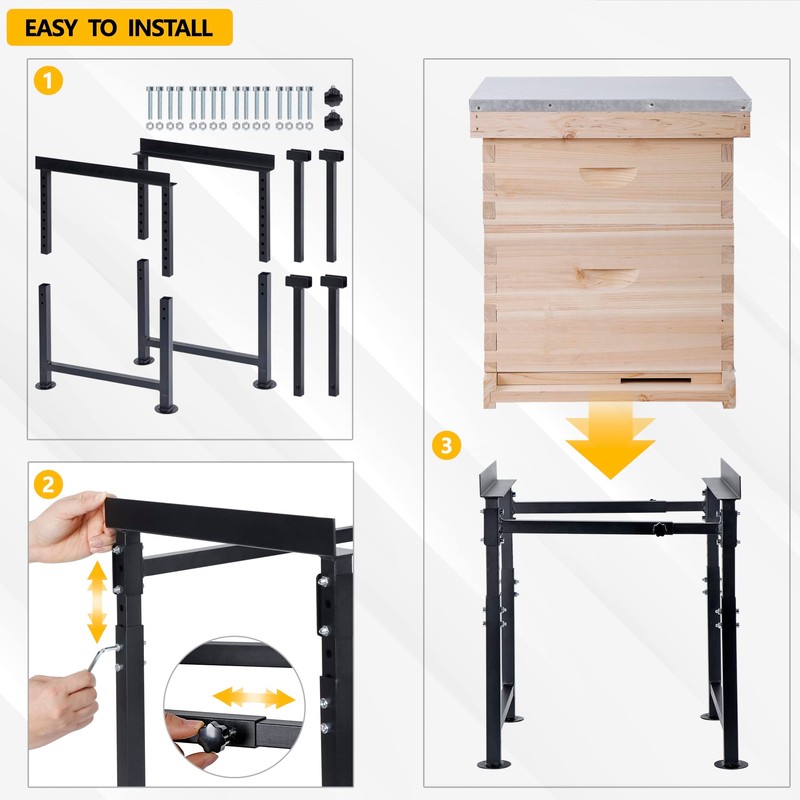 EASY TO INSTALL

1

2

3