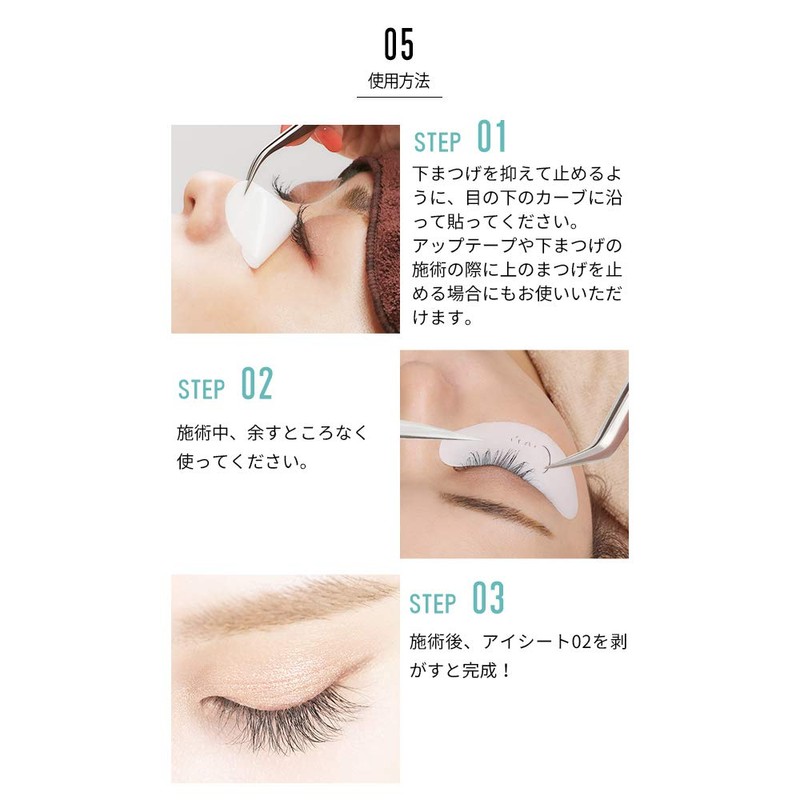 05
使用方法

STEP 01
下まつげを抑えて止めるように、目の下のカーブに沿って貼ってください。
アップテープや下まつげの施術の際に上のまつげを止める場合にもお使いいただけます。

STEP 02
施術中、余すところなく使ってください。

STEP 03
施術後、アイシート02を剥がすと完成！