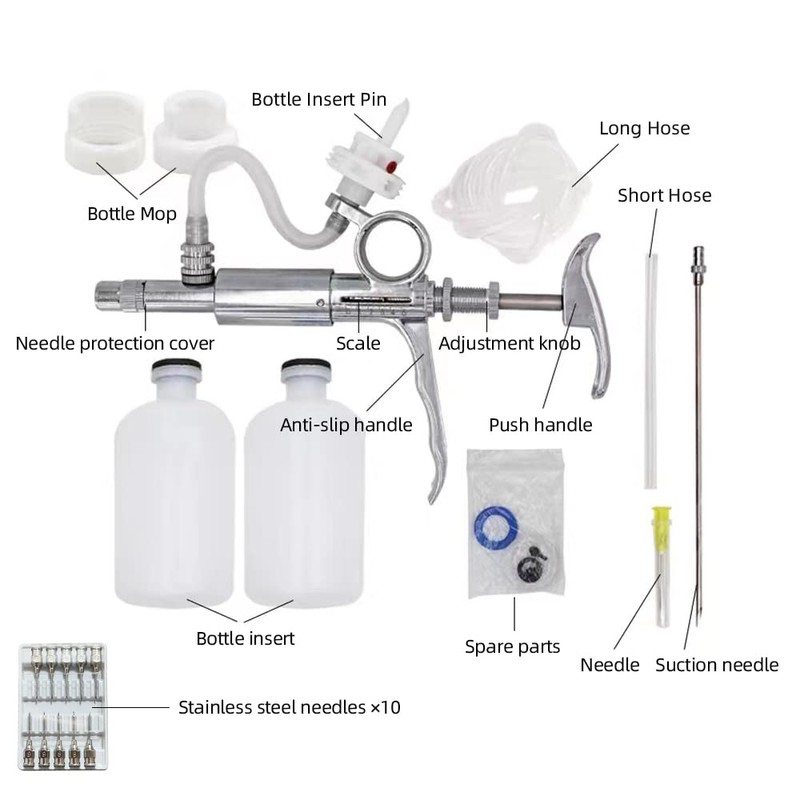 Bottle Insert Pin

Long Hose

Bottle Mop

Short Hose

Needle protection cover

Scale

Adjustment knob

Anti-slip handle

Push handle

Bottle insert

Spare parts

Needle

Suction needle

Stainless steel needles ×10