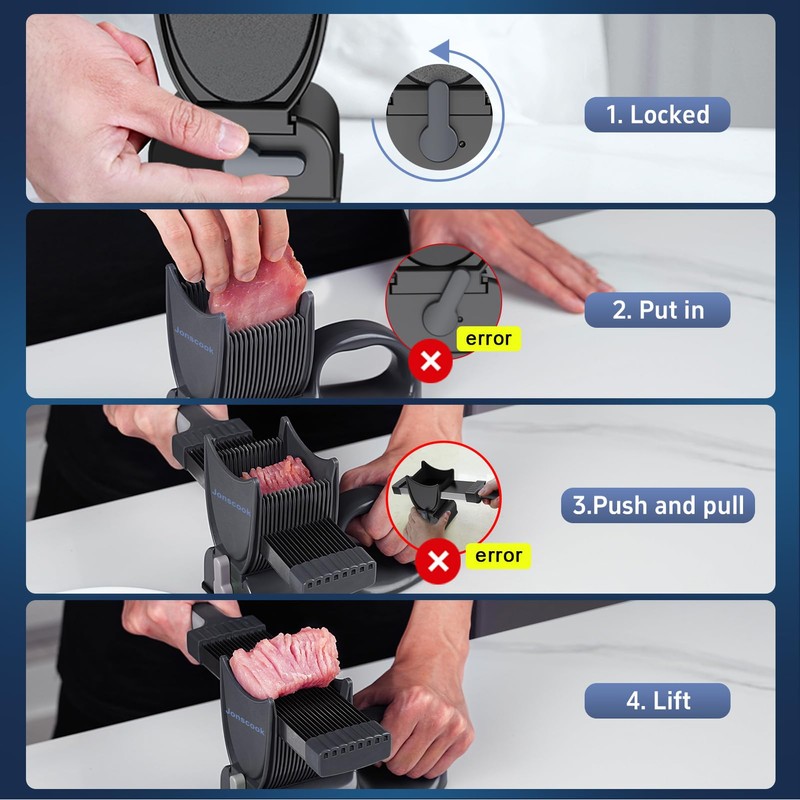 1. Locked

Jonscook

error

2. Put in

Jonscook

error

3.Push and pull

Jonscook

4. Lift