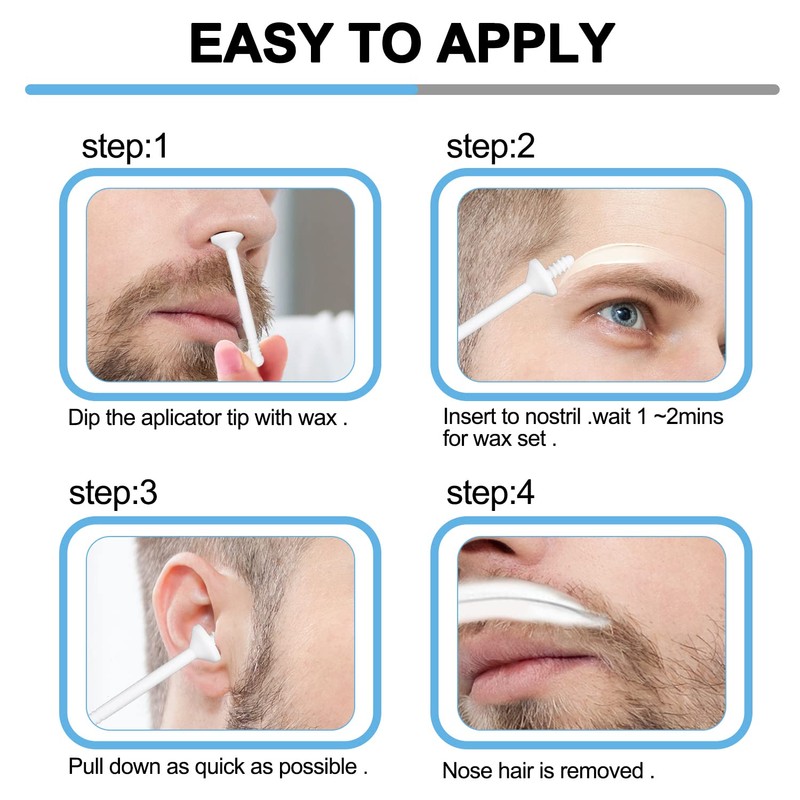 EASY TO APPLY

step:1

Dip the aplicator tip with wax .

step:2

Insert to nostril .wait 1 ~2mins for wax set .

step:3

Pull down as quick as possible .

step:4

Nose hair is removed .