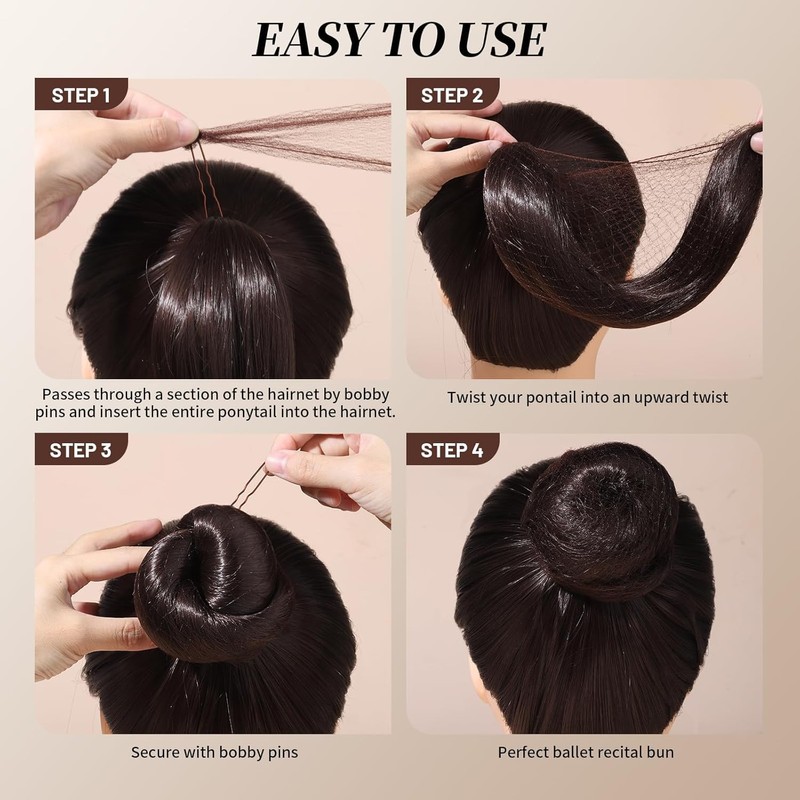 EASY TO USE

STEP 1

Passes through a section of the hairnet by bobby pins and insert the entire ponytail into the hairnet.

STEP 2

Twist your pontail into an upward twist

STEP 3

Secure with bobby pins

STEP 4

Perfect ballet recital bun