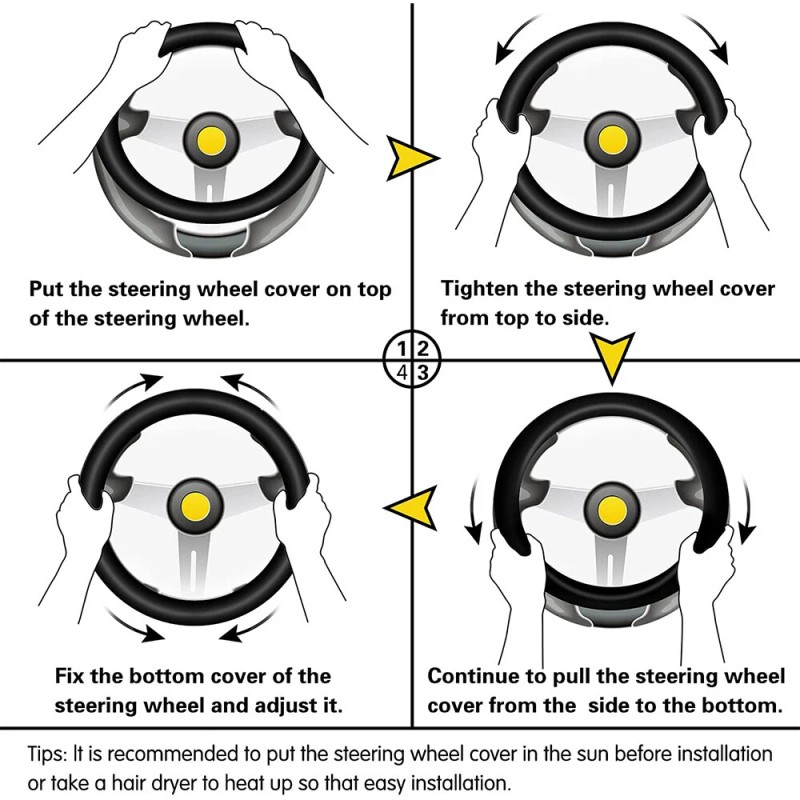 Put the steering wheel cover on top of the steering wheel.

Tighten the steering wheel cover from top to side.

1 2
4 3

Fix the bottom cover of the steering wheel and adjust it.

Continue to pull the steering wheel cover from the  side to the bottom.

Tips: It is recommended to put the steering wheel cover in the sun before installation or take a hair dryer to heat up so that easy installation.