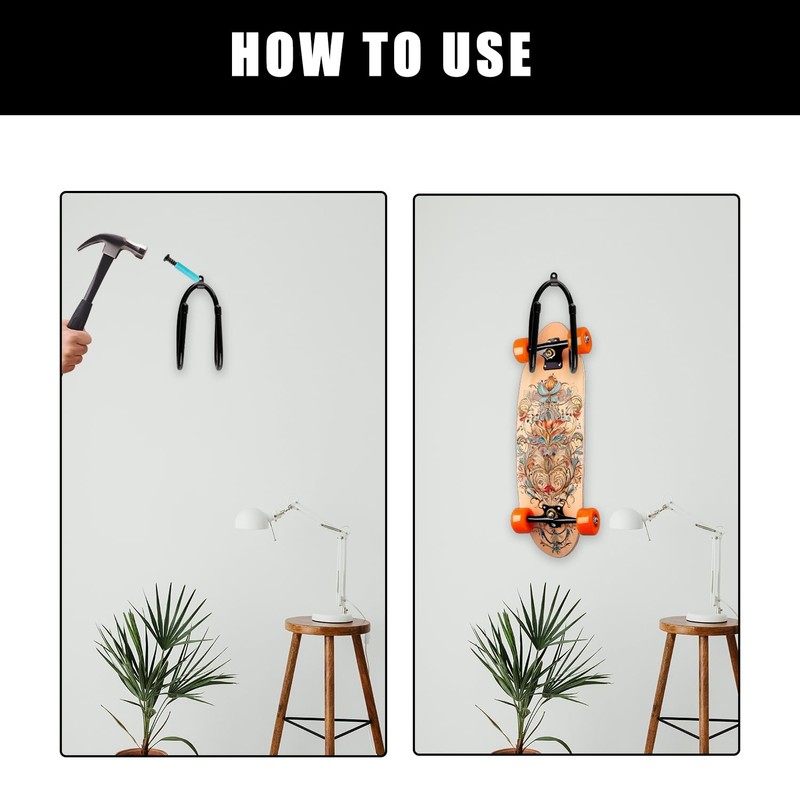 HOW TO USE