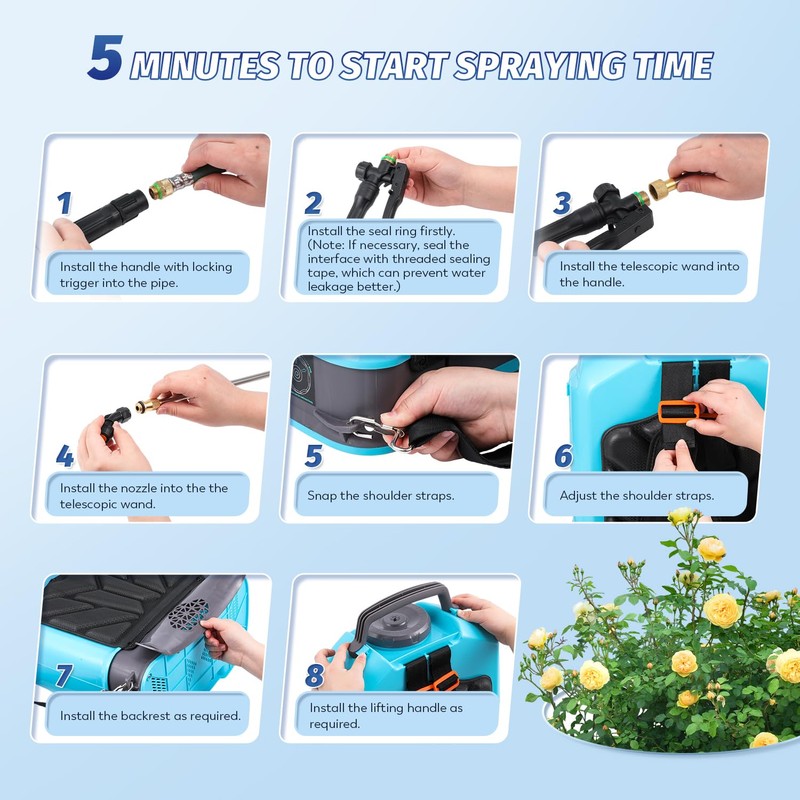 5 MINUTES TO START SPRAYING TIME

1
Install the handle with locking trigger into the pipe.

2
Install the seal ring firstly. (Note: If necessary, seal the interface with threaded sealing tape, which can prevent water leakage better.)

3
Install the telescopic wand into the handle.

4
Install the nozzle into the the telescopic wand.

5
Snap the shoulder straps.

6
Adjust the shoulder straps.

7
Install the backrest as required.

8
Install the lifting handle as required.