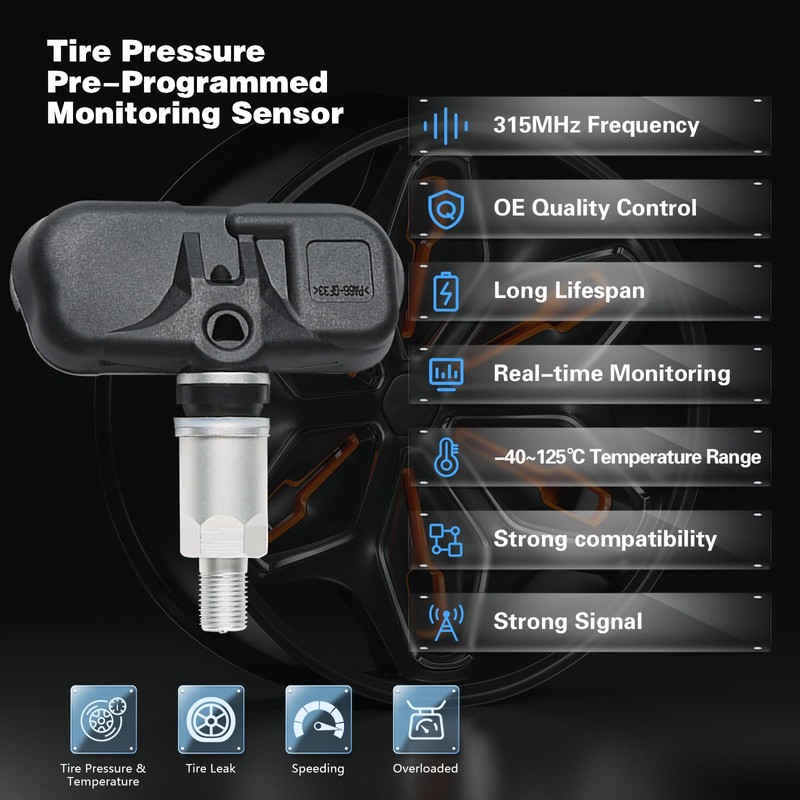 Tire Pressure
Pre-Programmed
Monitoring Sensor

>PA66-GF33<

315MHz Frequency

OE Quality Control

Long Lifespan

Real-time Monitoring

-40~125℃ Temperature Range

Strong compatibility

Strong Signal

Tire Pressure & Temperature

Tire Leak

Speeding

Overloaded