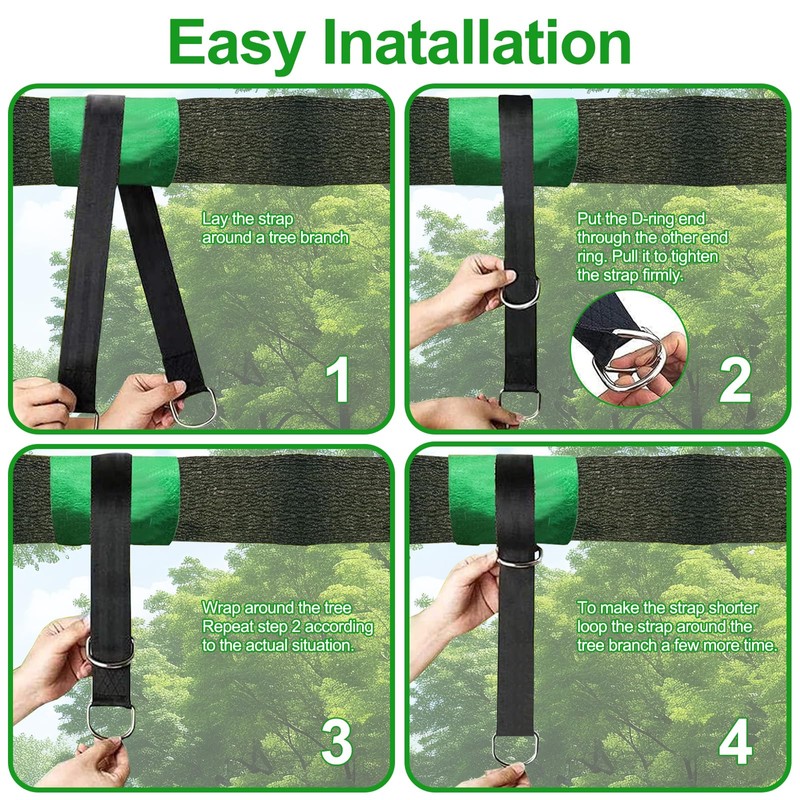 Easy Inatallation

Lay the strap around a tree branch

1

Put the D-ring end through the other end ring. Pull it to tighten the strap firmly.

2

Wrap around the tree Repeat step 2 according to the actual situation.

3

To make the strap shorter loop the strap around the tree branch a few more time.

4