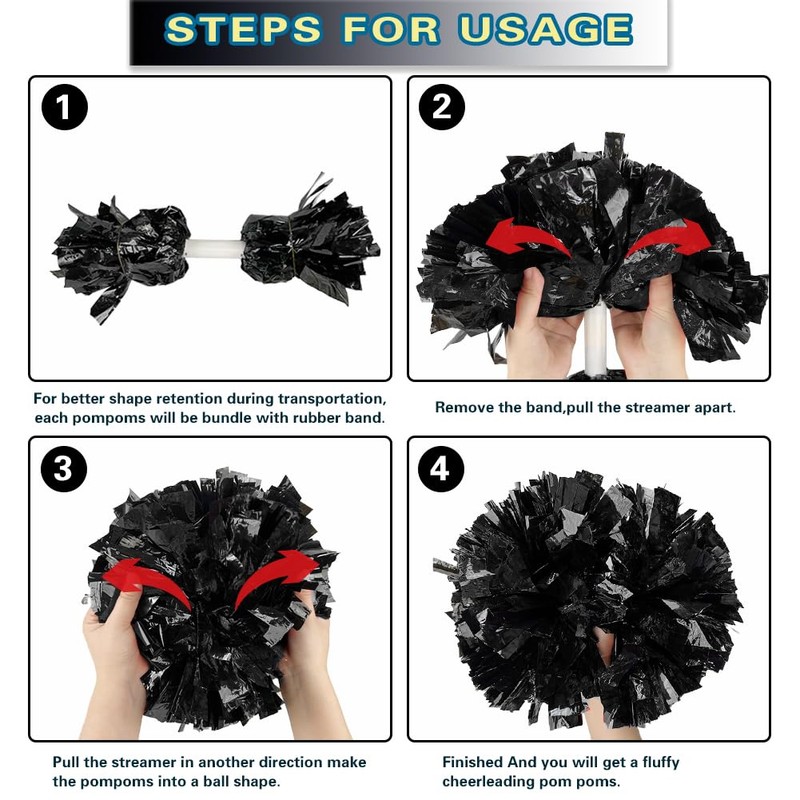 STEPS FOR USAGE

1

For better shape retention during transportation, each pompoms will be bundle with rubber band.

2

Remove the band,pull the streamer apart.

3

Pull the streamer in another direction make the pompoms into a ball shape.

4

Finished And you will get a fluffy cheerleading pom poms.