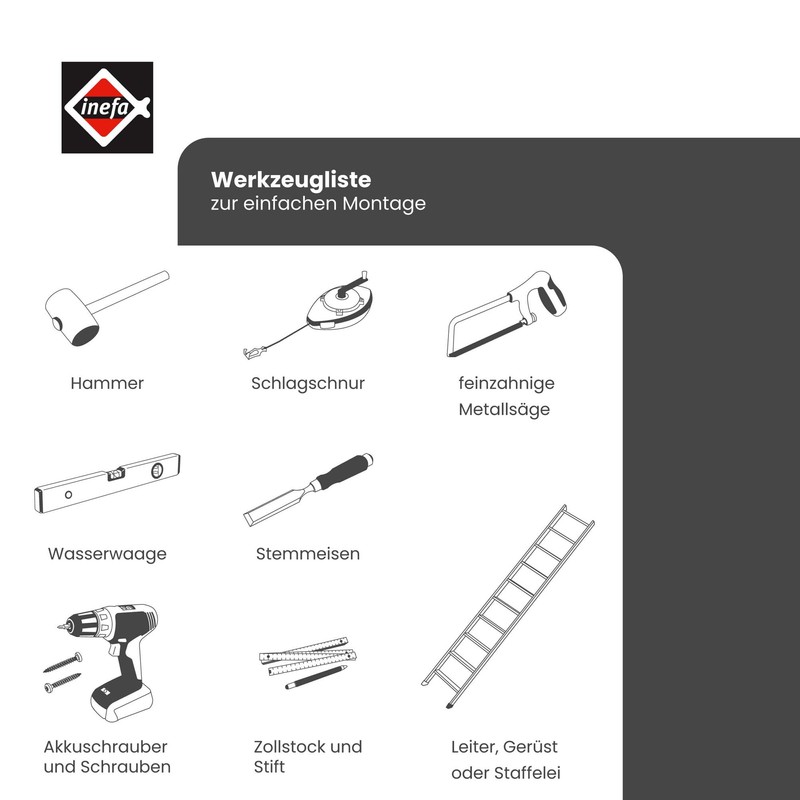 inefa

Werkzeugliste
zur einfachen Montage

Hammer

Schlagschnur

feinzahnige Metallsäge

Wasserwaage

Stemmeisen

Akkuschrauber und Schrauben

Zollstock und Stift

Leiter, Gerüst oder Staffelei