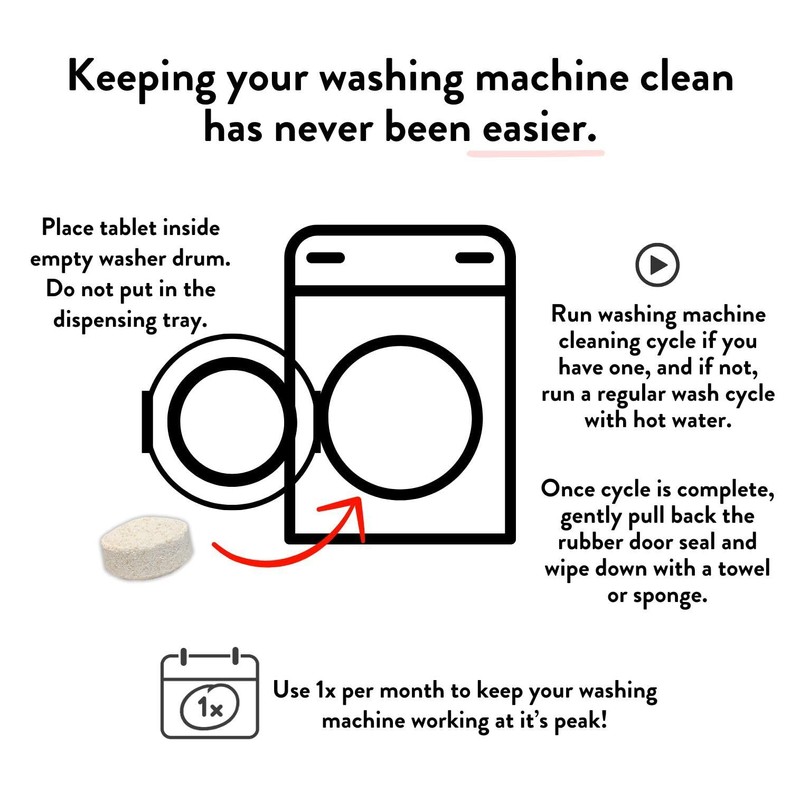 Keeping your washing machine clean has never been easier.

Place tablet inside empty washer drum. Do not put in the dispensing tray.

Run washing machine cleaning cycle if you have one, and if not, run a regular wash cycle with hot water.

Once cycle is complete, gently pull back the rubber door seal and wipe down with a towel or sponge.

1x

Use 1x per month to keep your washing machine working at it's peak!