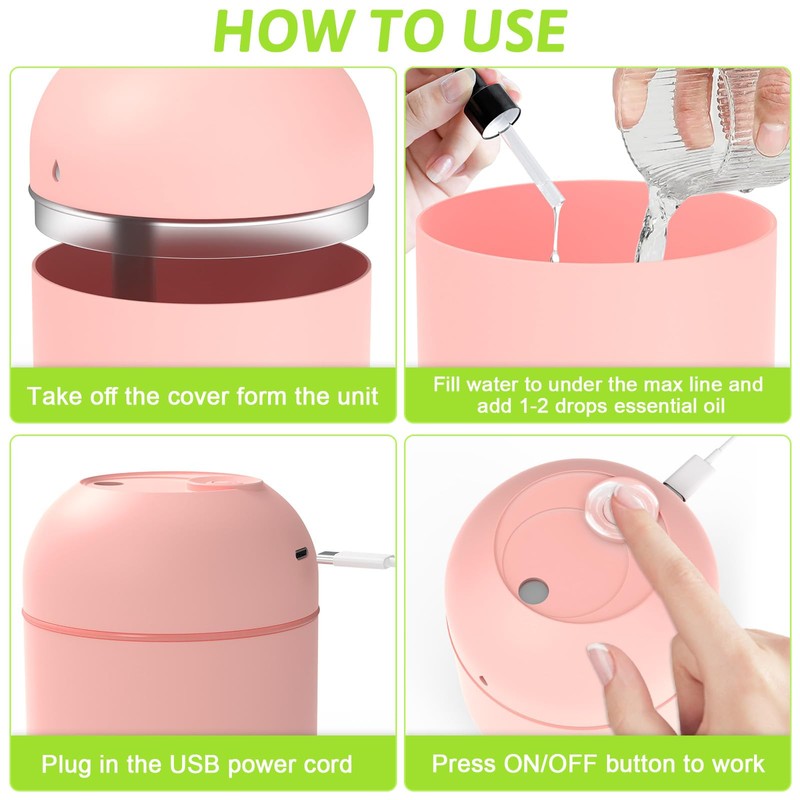 HOW TO USE

Take off the cover form the unit

Fill water to under the max line and add 1-2 drops essential oil

Plug in the USB power cord

Press ON/OFF button to work