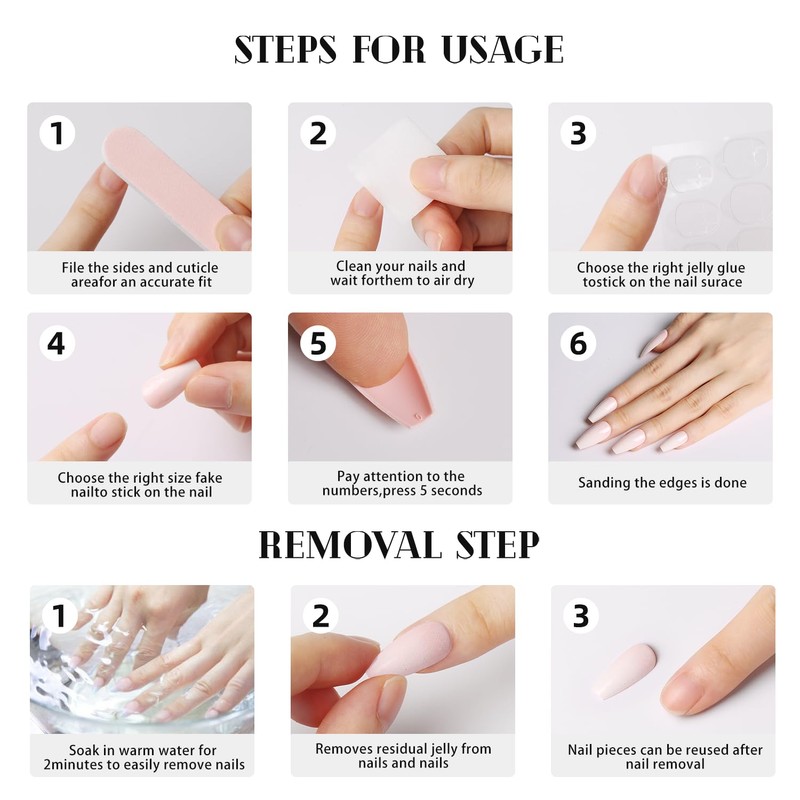 STEPS FOR USAGE

1

File the sides and cuticle areafor an accurate fit

2

Clean your nails and wait forthem to air dry

3

Choose the right jelly glue tostick on the nail surace

4

Choose the right size fake nailto stick on the nail

5

Pay attention to the numbers,press 5 seconds

6

Sanding the edges is done

REMOVAL STEP

1

Soak in warm water for 2minutes to easily remove nails

2

Removes residual jelly from nails and nails

3

Nail pieces can be reused after nail removal