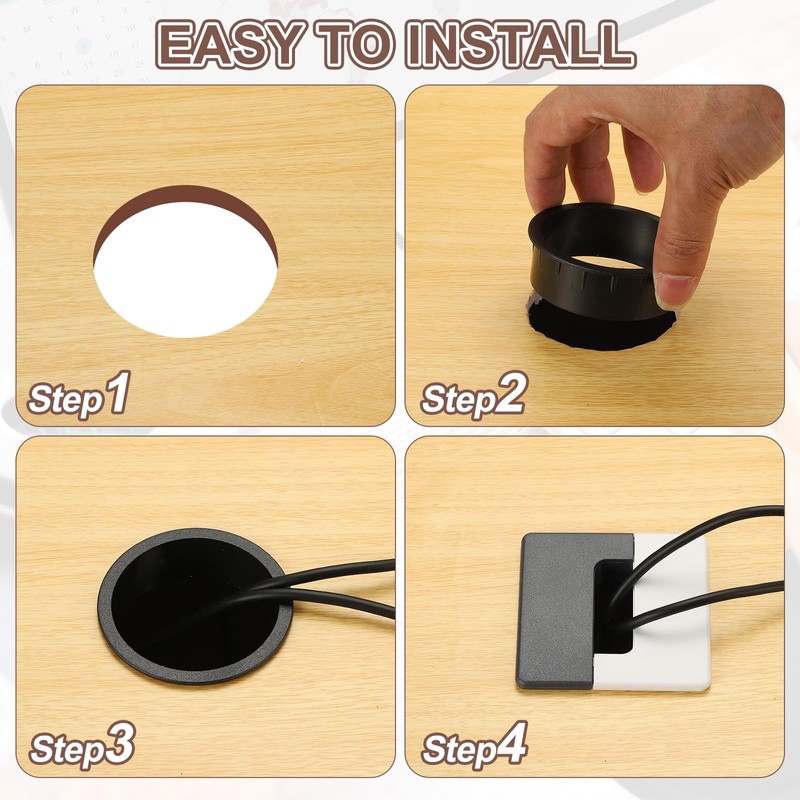 EASY TO INSTALL

Step1

Step2

Step3

Step4