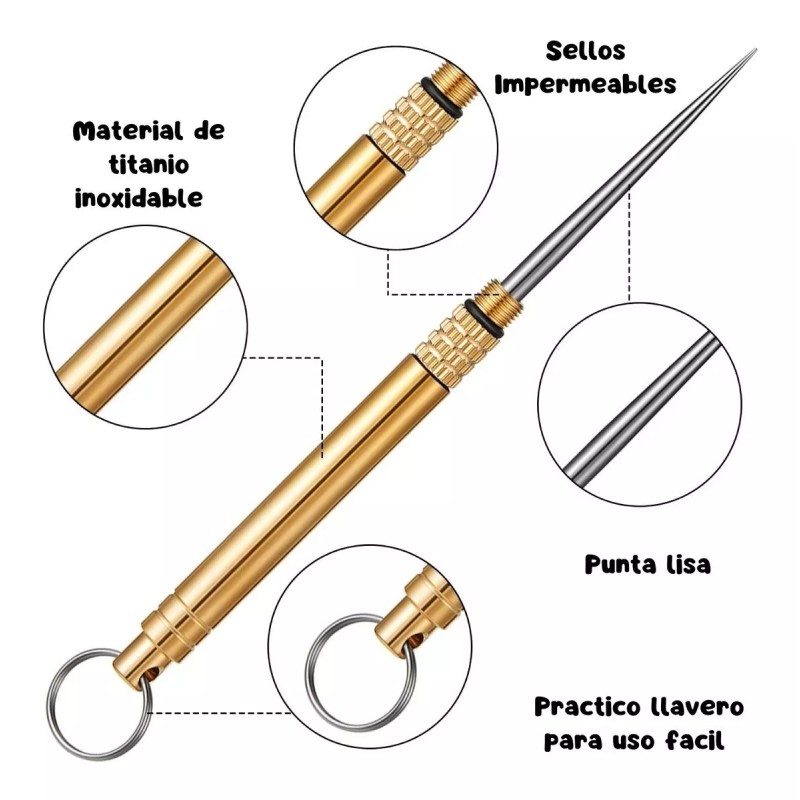 Sellos Impermeables

Material de titanio inoxidable

Punta lisa

Practico llavero para uso facil