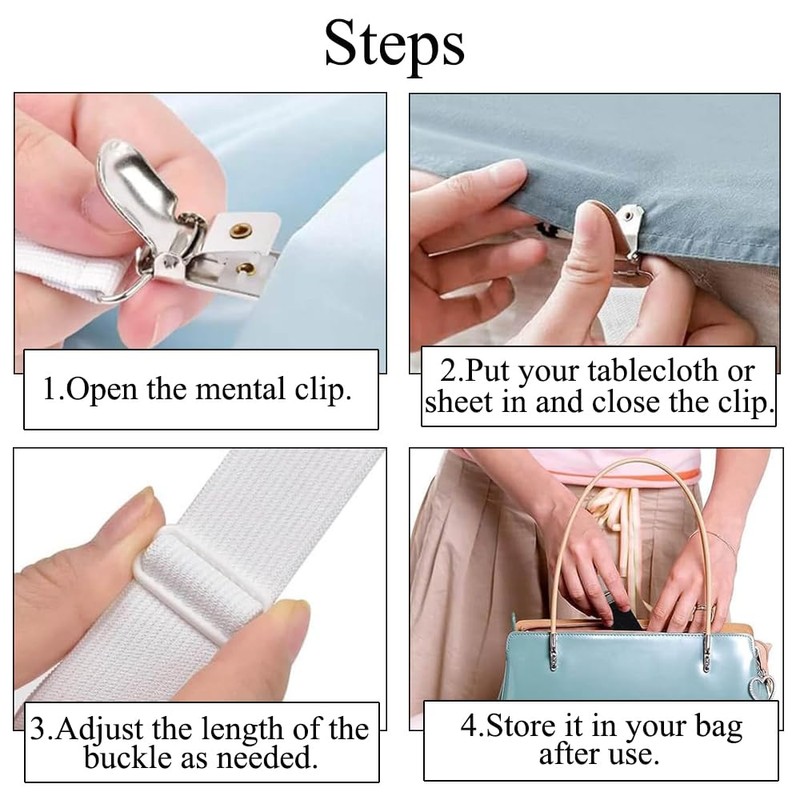 Steps

1.Open the mental clip.

2.Put your tablecloth or sheet in and close the clip.

3.Adjust the length of the buckle as needed.

4.Store it in your bag after use.