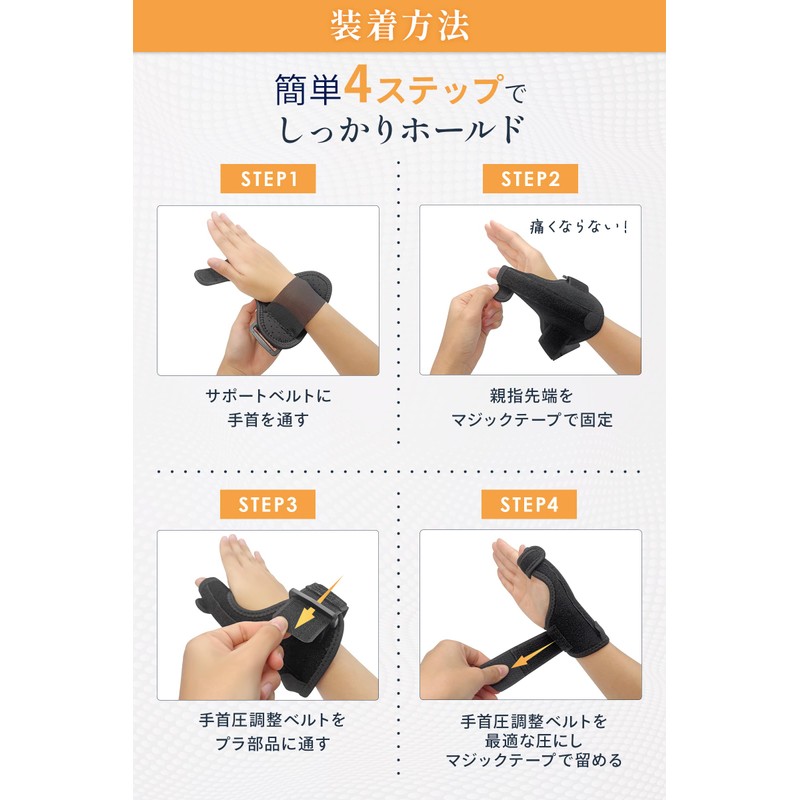 装着方法

簡単4ステップで
しっかりホールド

STEP1

サポートベルトに
手首を通す

STEP2

痛くならない!

親指先端を
マジックテープで固定

STEP3

手首圧調整ベルトを
プラ部品に通す

STEP4

手首圧調整ベルトを
最適な圧にし
マジックテープで留める