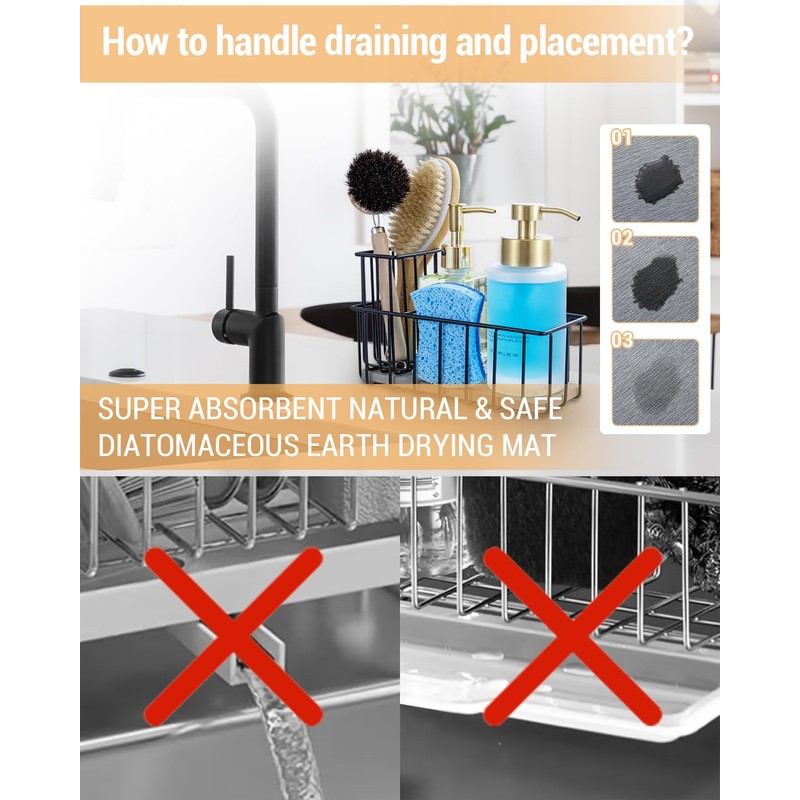 How to handle draining and placement?

01

02

03

SUPER ABSORBENT NATURAL & SAFE DIATOMACEOUS EARTH DRYING MAT