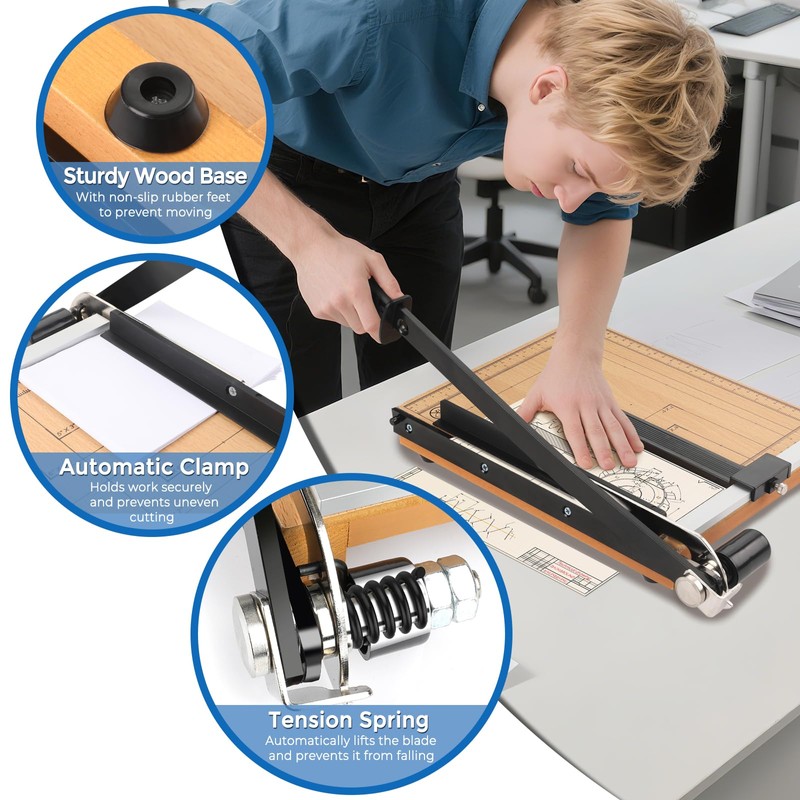 Sturdy Wood Base
With non-slip rubber feet to prevent moving

Automatic Clamp
Holds work securely and prevents uneven cutting

Tension Spring
Automatically lifts the blade and prevents it from falling