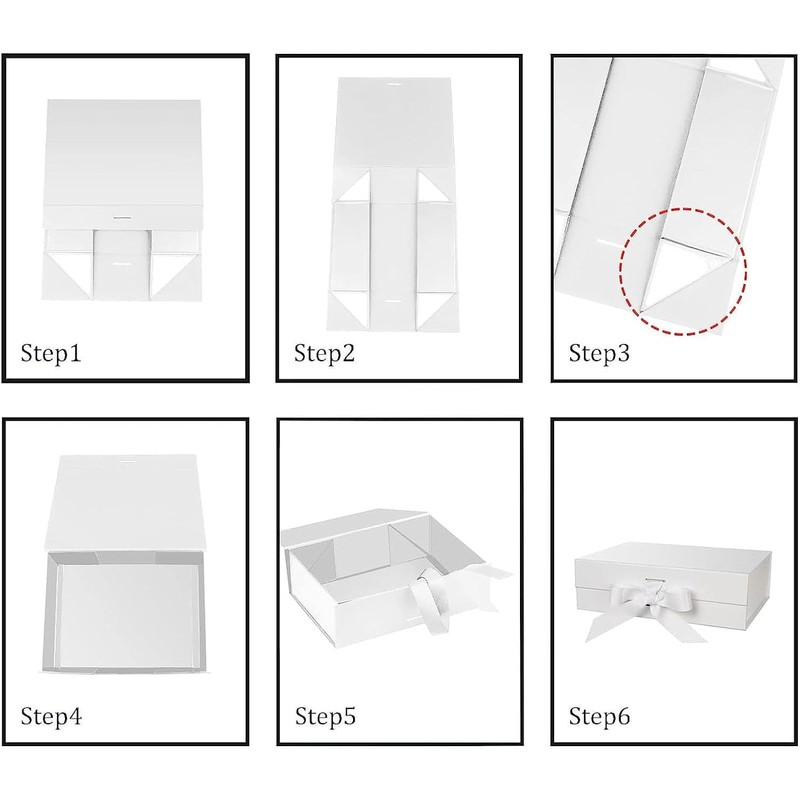 Step1

Step2

Step3

Step4

Step5

Step6