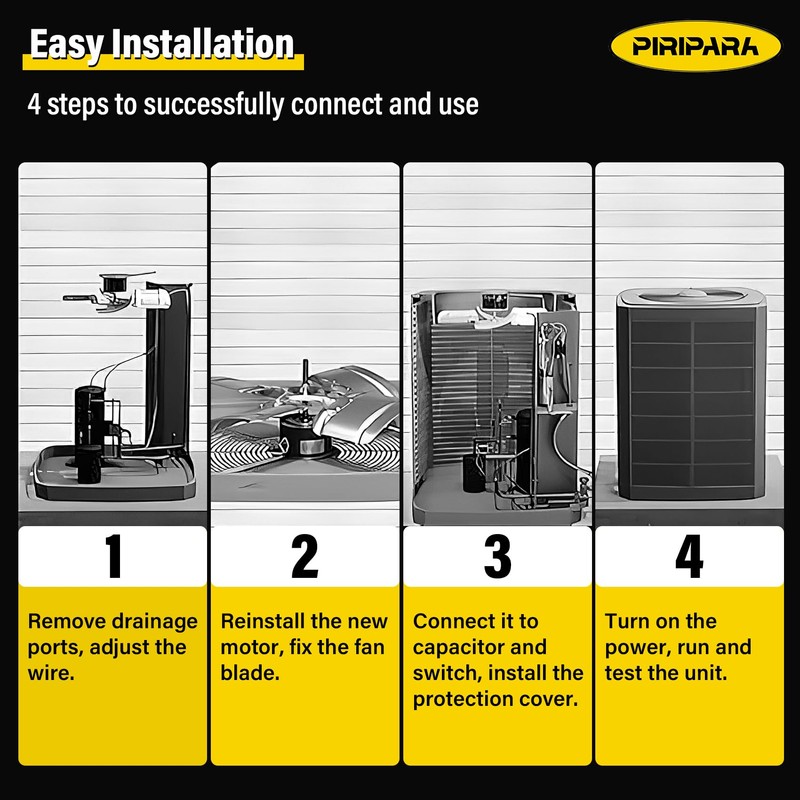 Easy Installation

PIRIPARA

4 steps to successfully connect and use

1

Remove drainage ports, adjust the wire.

2

Reinstall the new motor, fix the fan blade.

3

Connect it to capacitor and switch, install the protection cover.

4

Turn on the power, run and test the unit.