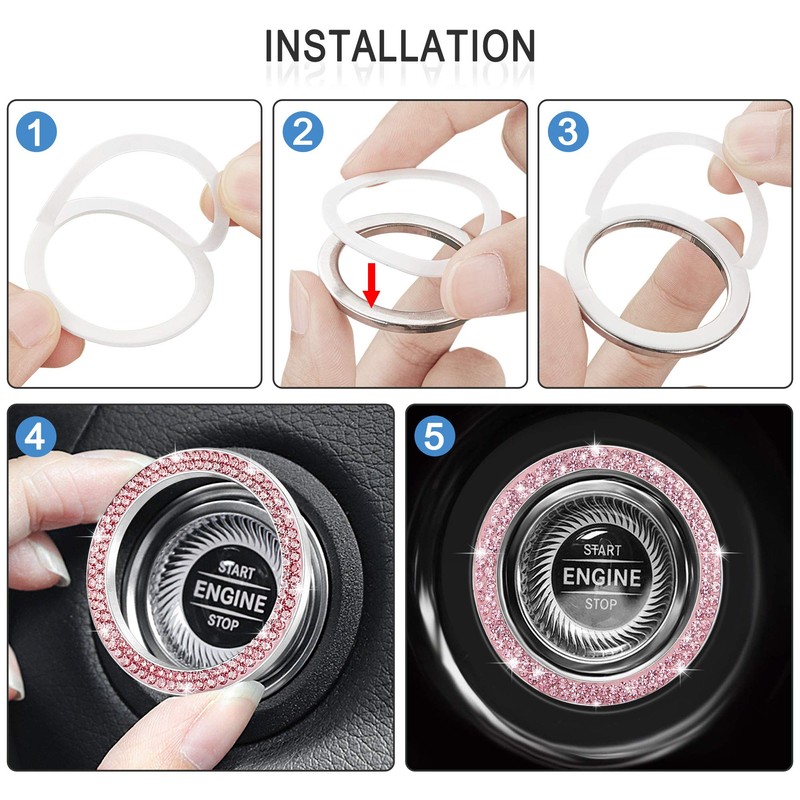 INSTALLATION

1

2

3

4

START
ENGINE
STOP

5

START
ENGINE
STOP