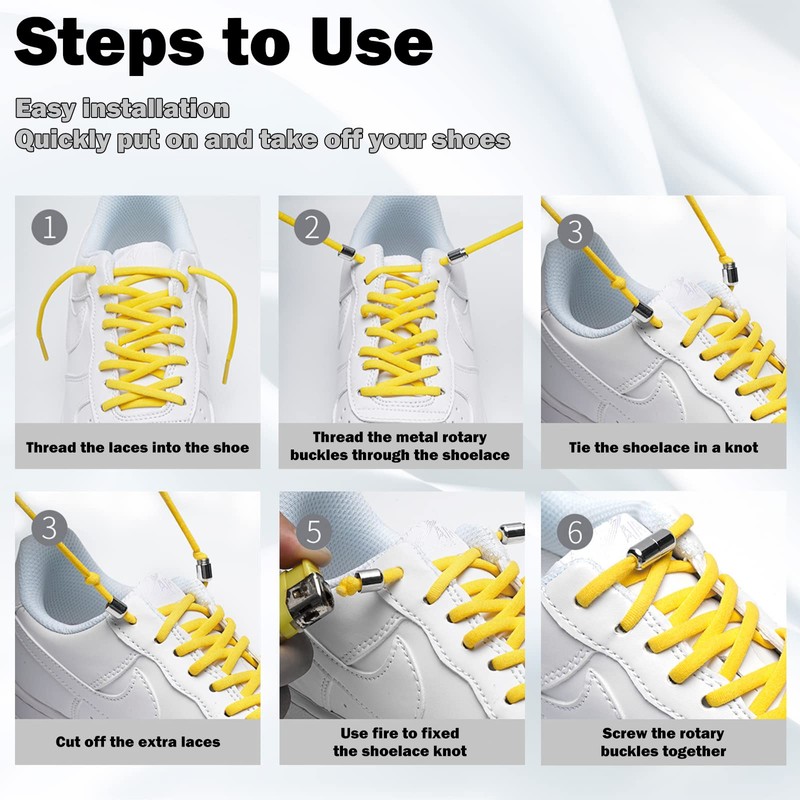 Steps to Use

Easy installation
Quickly put on and take off your shoes

1
Thread the laces into the shoe

2
Thread the metal rotary buckles through the shoelace

3
Tie the shoelace in a knot

3
Cut off the extra laces

5
Use fire to fixed the shoelace knot

6
Screw the rotary buckles together