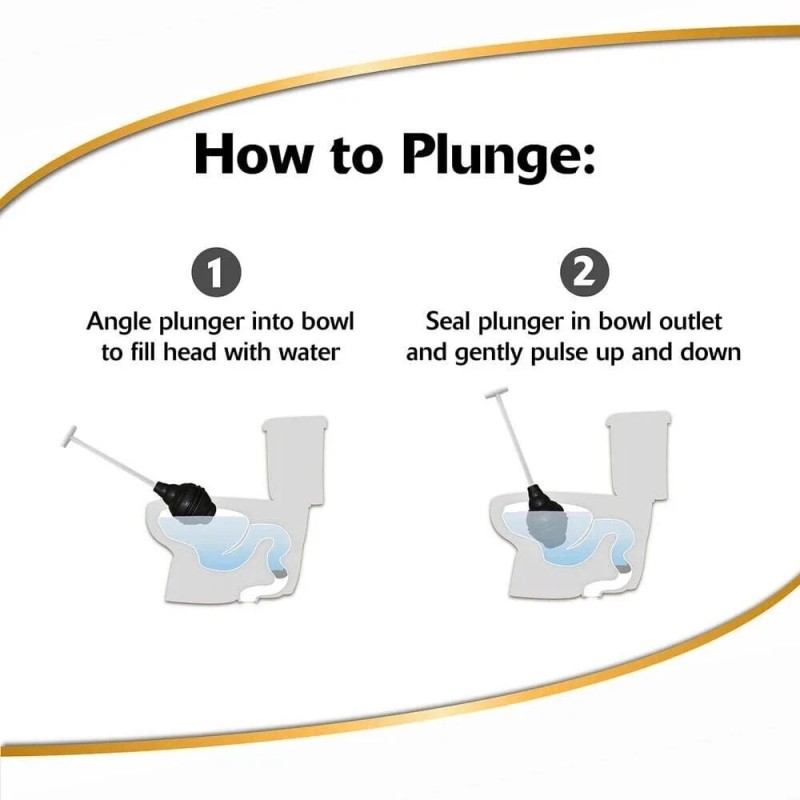 How to Plunge:

1
Angle plunger into bowl to fill head with water

2
Seal plunger in bowl outlet and gently pulse up and down