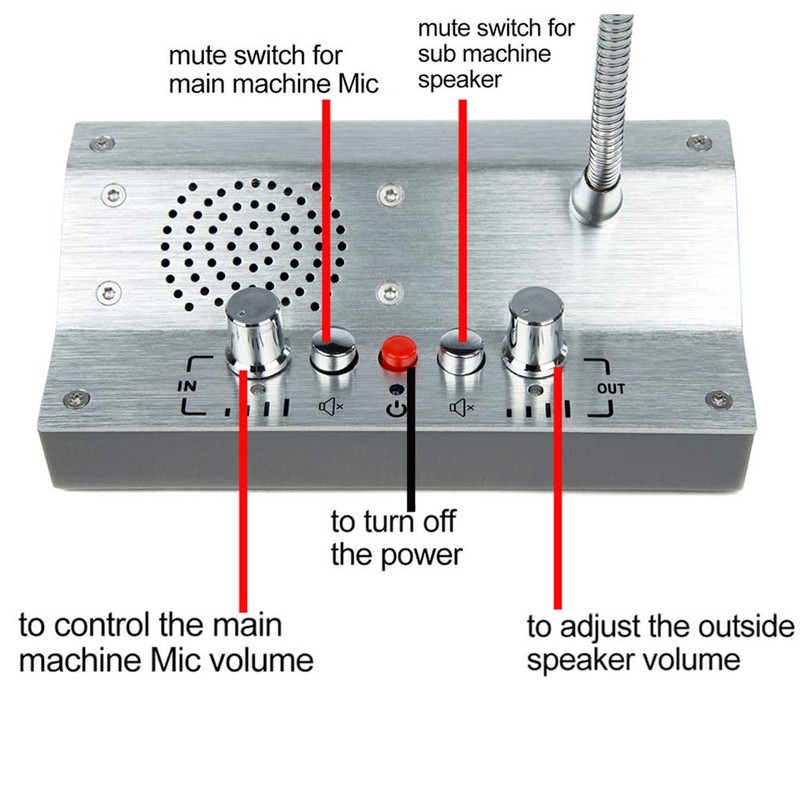 mute switch for main machine Mic

mute switch for sub machine speaker

IN

OUT

to turn off the power

to control the main machine Mic volume

to adjust the outside speaker volume