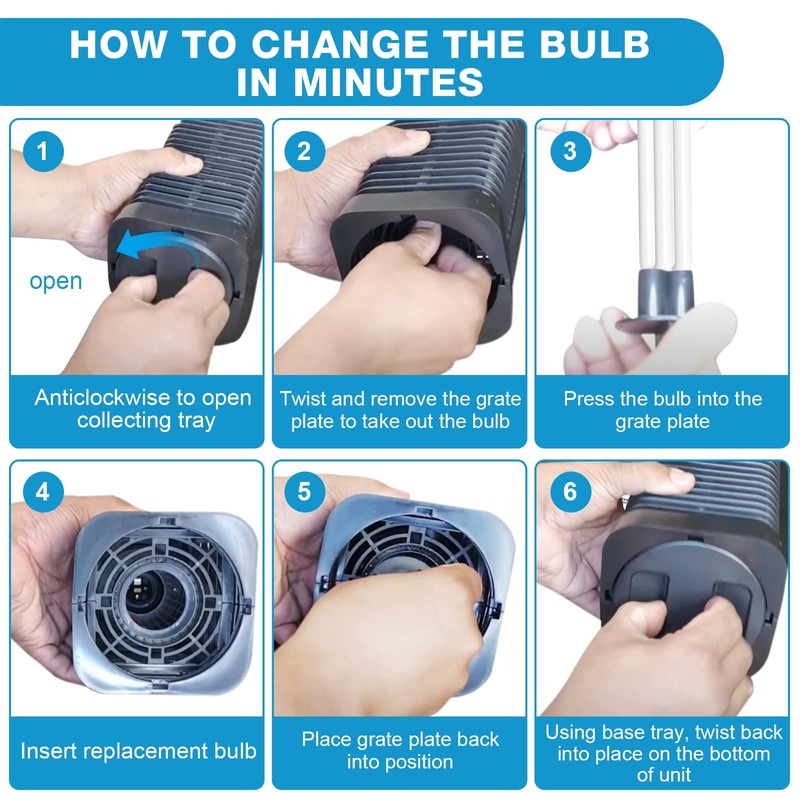 HOW TO CHANGE THE BULB IN MINUTES

1

open

Anticlockwise to open collecting tray

2

Twist and remove the grate plate to take out the bulb

3

Press the bulb into the grate plate

4

Insert replacement bulb

5

Place grate plate back into position

6

Using base tray, twist back into place on the bottom of unit