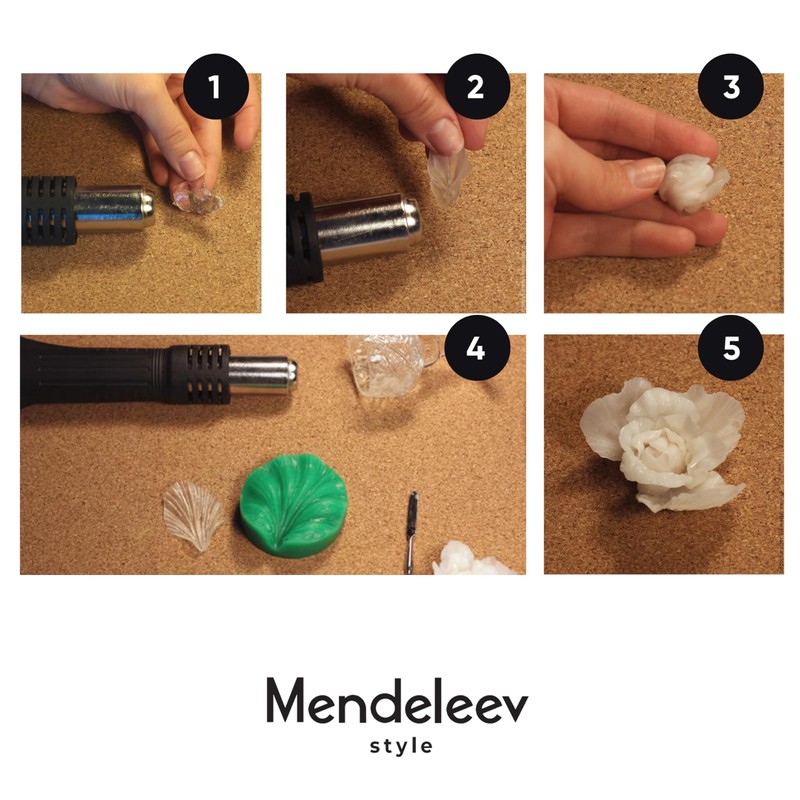 1

2

3

4

5

Mendeleev
style