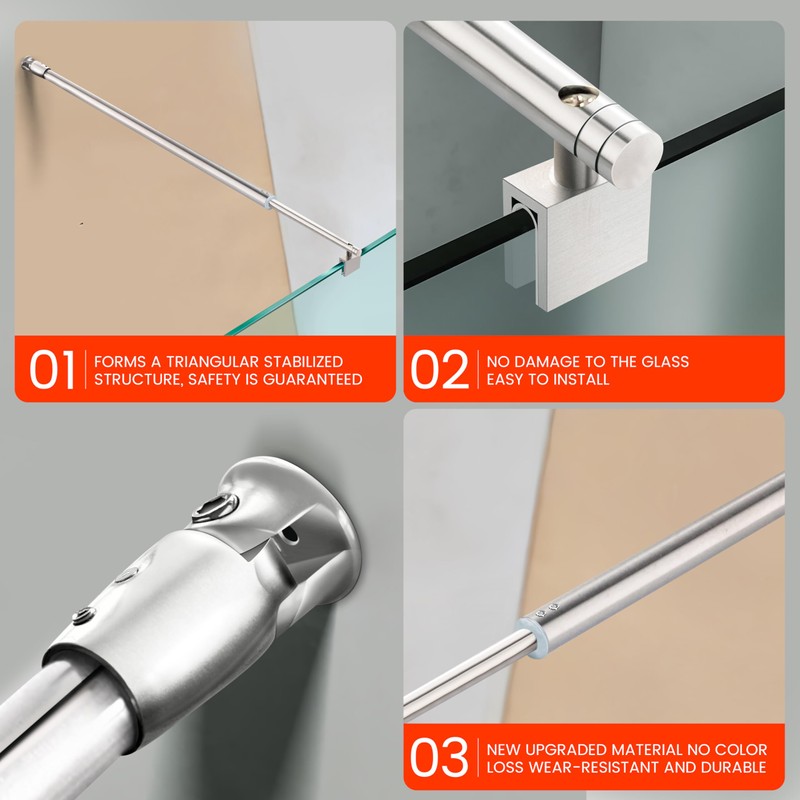 01 FORMS A TRIANGULAR STABILIZED STRUCTURE, SAFETY IS GUARANTEED

02 NO DAMAGE TO THE GLASS EASY TO INSTALL

03 NEW UPGRADED MATERIAL NO COLOR LOSS WEAR-RESISTANT AND DURABLE