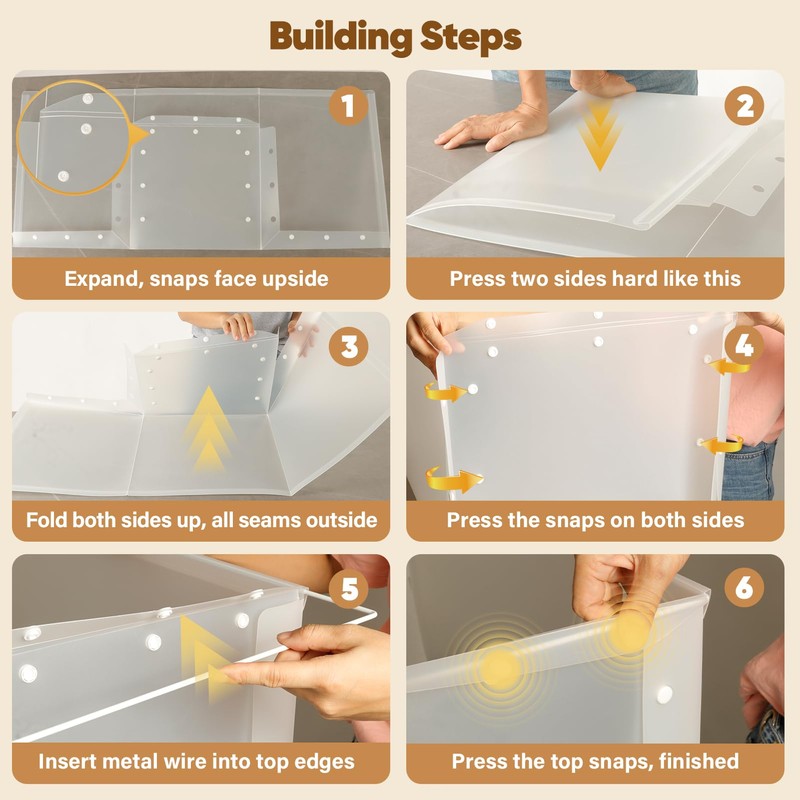 Building Steps

1
Expand, snaps face upside

2
Press two sides hard like this

3
Fold both sides up, all seams outside

4
Press the snaps on both sides

5
Insert metal wire into top edges

6
Press the top snaps, finished