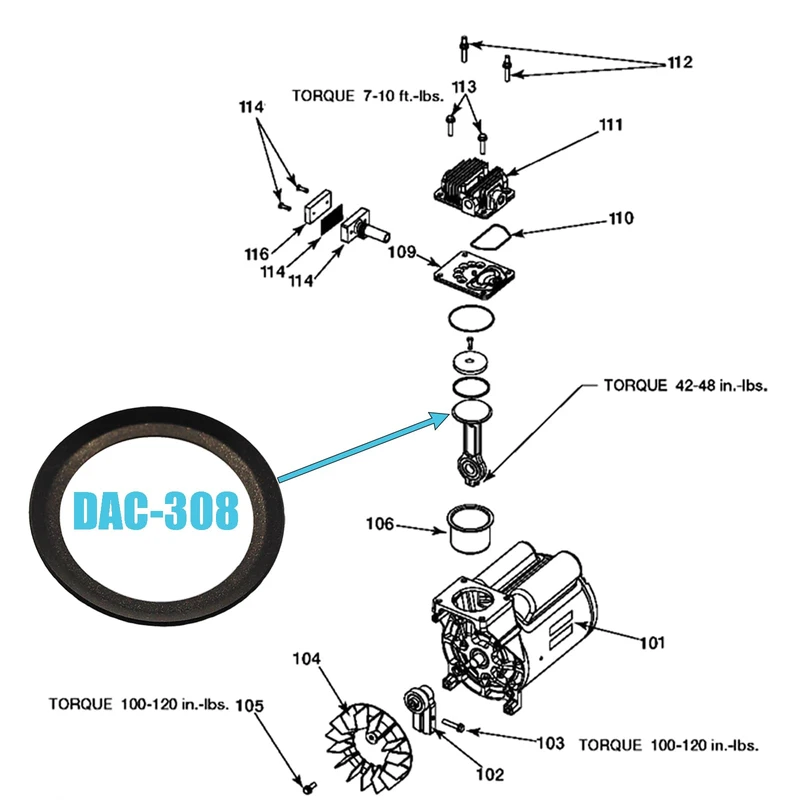 112

TORQUE 7-10 ft.-lbs.

113

114

111

110

116

114

114

109

TORQUE 42-48 in.-lbs.

DAC-308

106

101

104

TORQUE 100-120 in.-lbs. 105

103 TORQUE 100-120 in.-lbs.

102