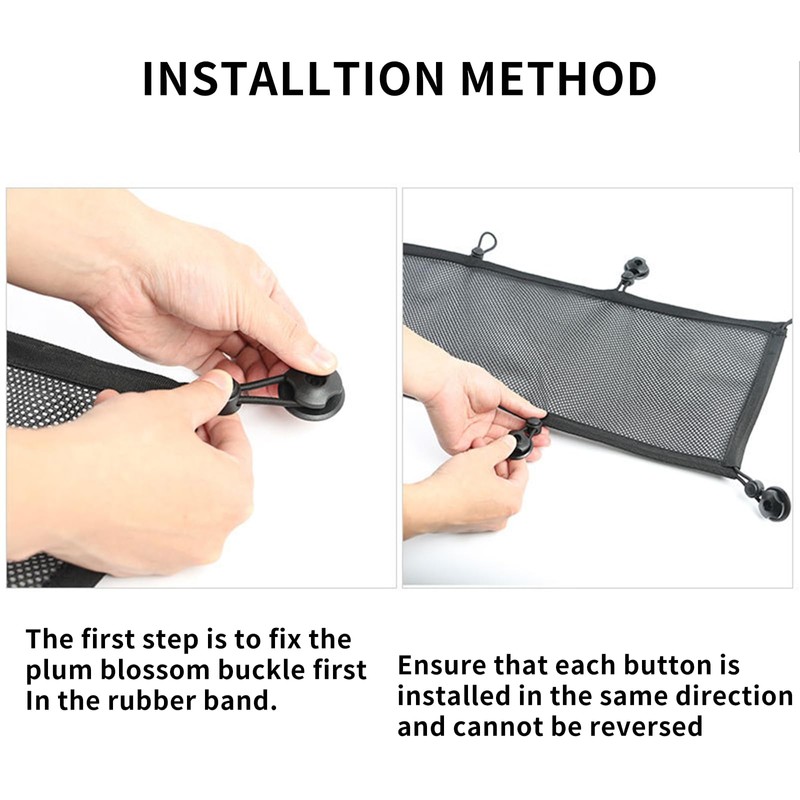 INSTALLTION METHOD

The first step is to fix the plum blossom buckle first In the rubber band.

Ensure that each button is installed in the same direction and cannot be reversed