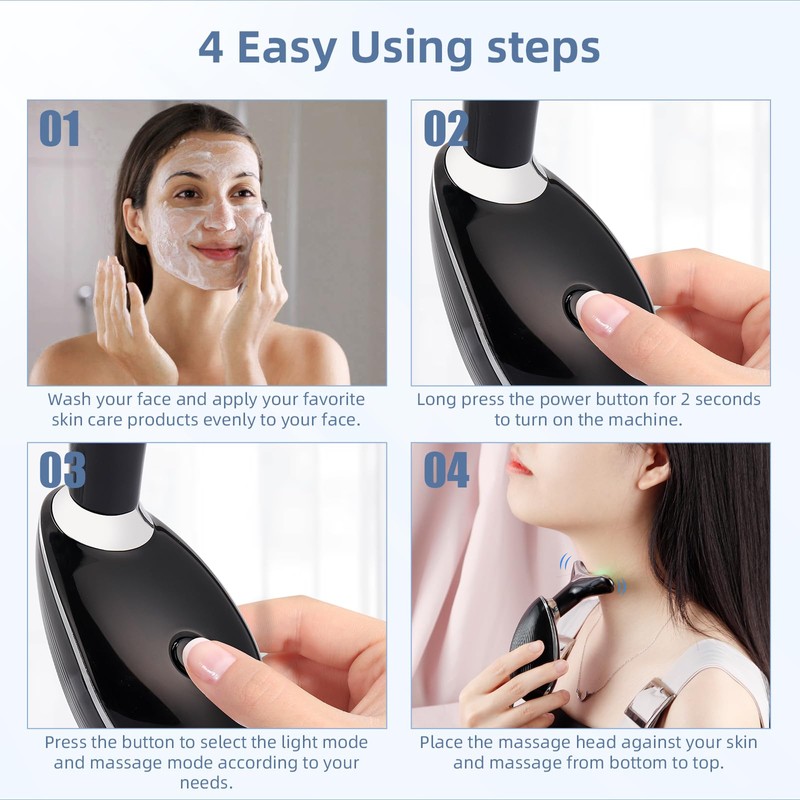 4 Easy Using steps

01

Wash your face and apply your favorite skin care products evenly to your face.

02

Long press the power button for 2 seconds to turn on the machine.

03

Press the button to select the light mode and massage mode according to your needs.

04

Place the massage head against your skin and massage from bottom to top.