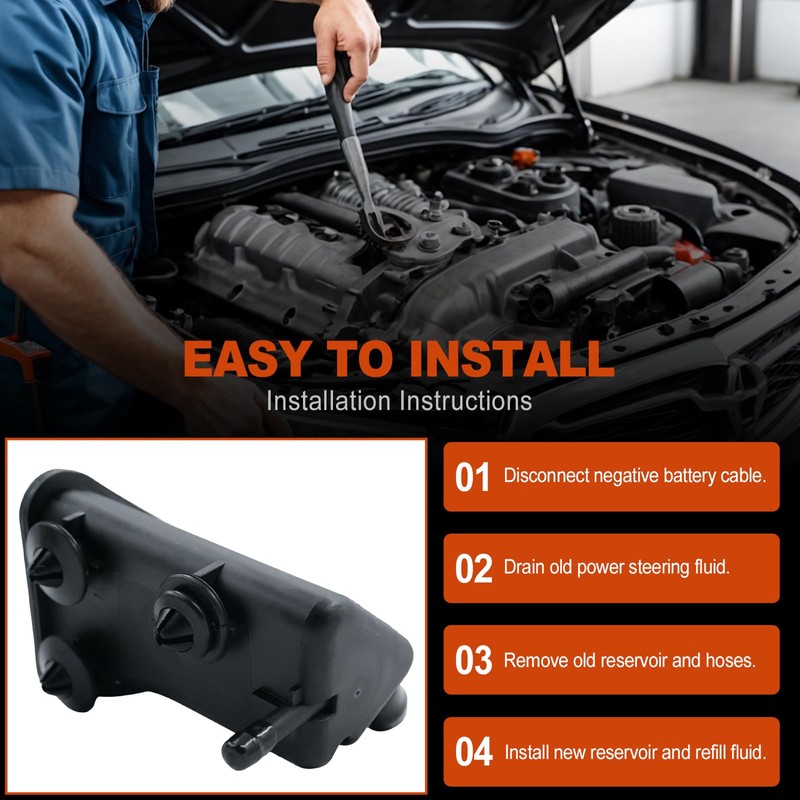 EASY TO INSTALL
Installation Instructions

01 Disconnect negative battery cable.

02 Drain old power steering fluid.

03 Remove old reservoir and hoses.

04 Install new reservoir and refill fluid.