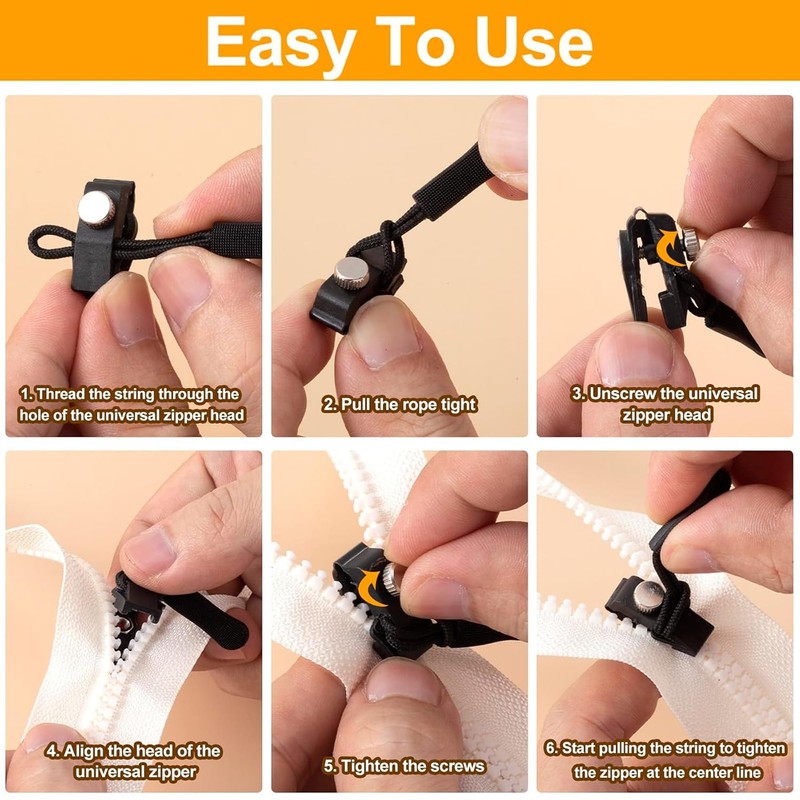 Easy To Use

1. Thread the string through the hole of the universal zipper head

2. Pull the rope tight

3. Unscrew the universal zipper head

4. Align the head of the universal zipper

5. Tighten the screws

6. Start pulling the string to tighten the zipper at the center line