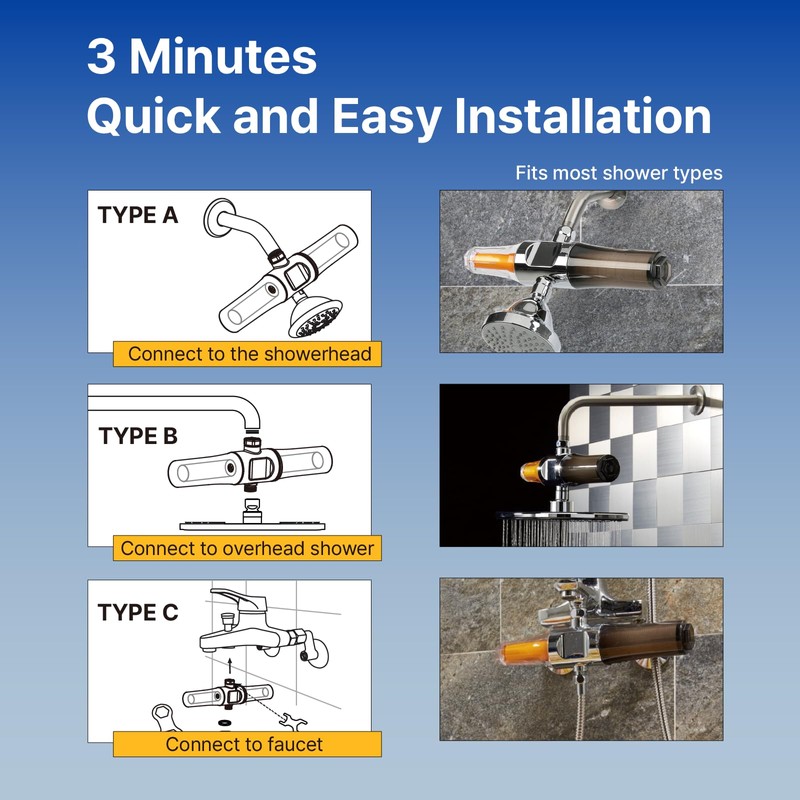 3 Minutes
Quick and Easy Installation

Fits most shower types

TYPE A

Connect to the showerhead

TYPE B

Connect to overhead shower

TYPE C

Connect to faucet