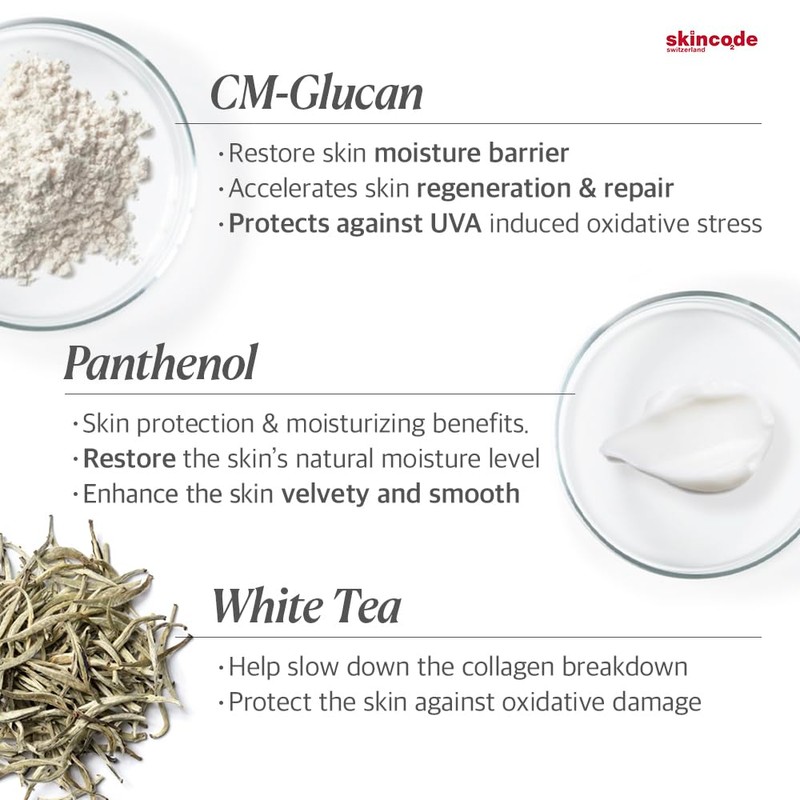 skincode
switzerland

CM-Glucan

· Restore skin moisture barrier
· Accelerates skin regeneration & repair
· Protects against UVA induced oxidative stress

Panthenol

· Skin protection & moisturizing benefits.
· Restore the skin's natural moisture level
· Enhance the skin velvety and smooth

White Tea

· Help slow down the collagen breakdown
· Protect the skin against oxidative damage