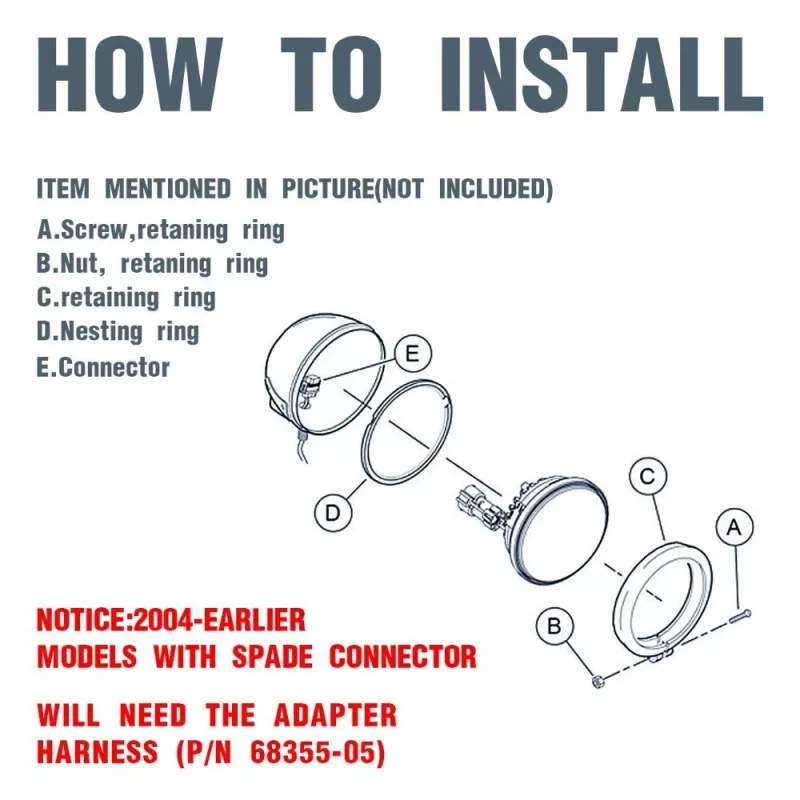 HOW TO INSTALL

ITEM MENTIONED IN PICTURE(NOT INCLUDED)
A.Screw,retaning ring
B.Nut, retaning ring
C.retaining ring
D.Nesting ring
E.Connector

E

D

C

A

B

NOTICE:2004-EARLIER MODELS WITH SPADE CONNECTOR

WILL NEED THE ADAPTER HARNESS (P/N 68355-05)