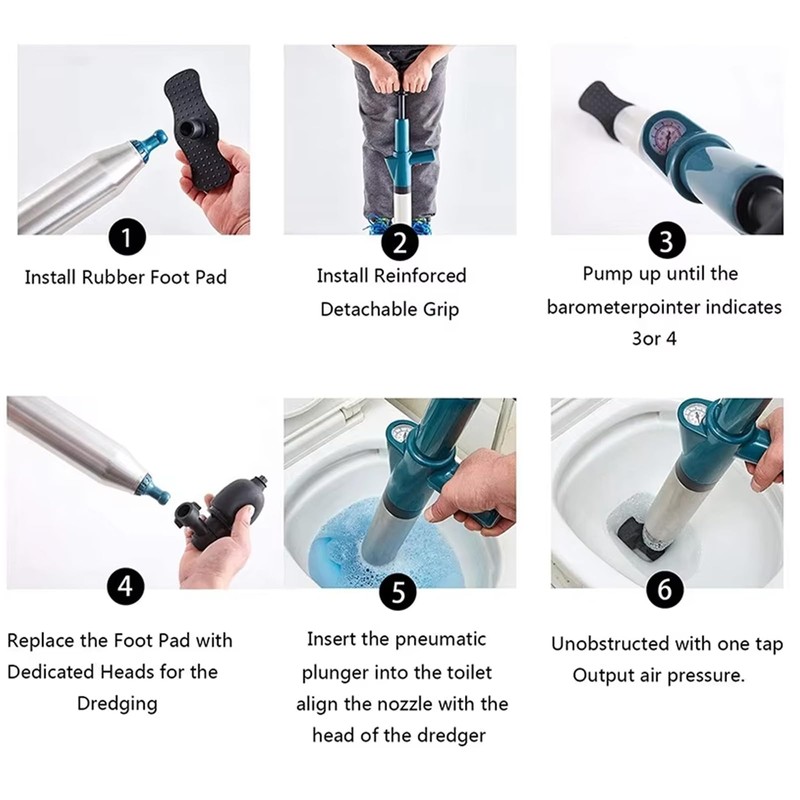 1

Install Rubber Foot Pad

2

Install Reinforced Detachable Grip

3

Pump up until the barometerpointer indicates 3or 4

4

Replace the Foot Pad with Dedicated Heads for the Dredging

5

Insert the pneumatic plunger into the toilet align the nozzle with the head of the dredger

6

Unobstructed with one tap Output air pressure.