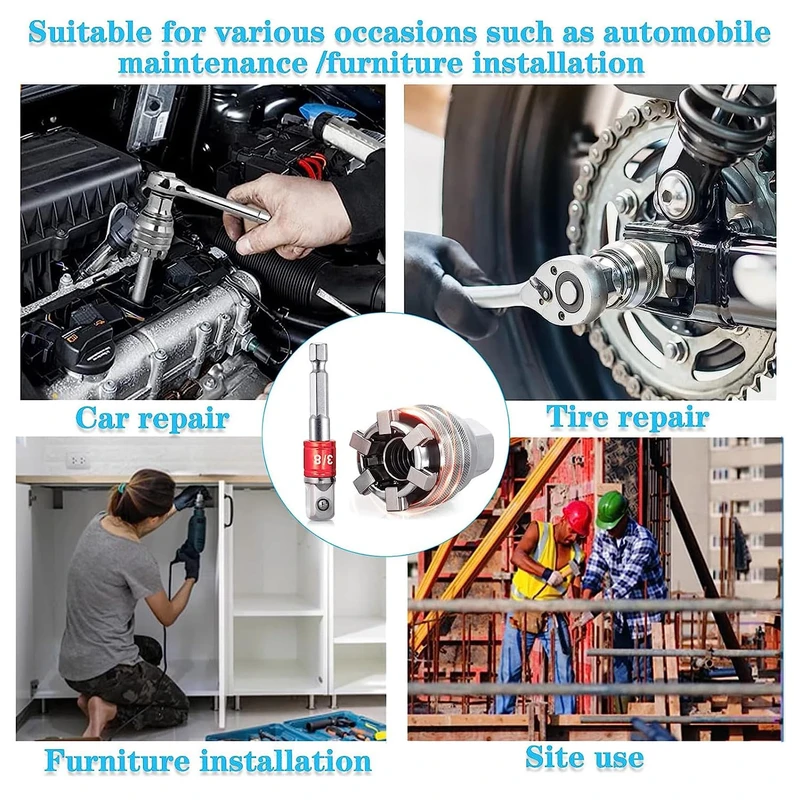 Suitable for various occasions such as automobile maintenance /furniture installation

Car repair

Tire repair

3/8

Furniture installation

Site use