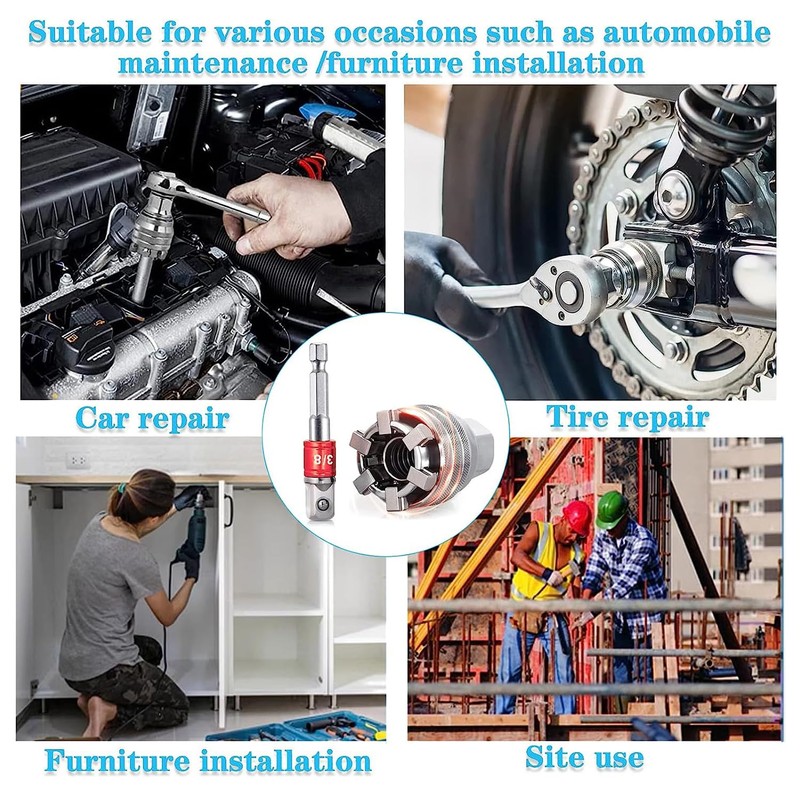 Suitable for various occasions such as automobile maintenance /furniture installation

Car repair

Tire repair

3/8

Furniture installation

Site use