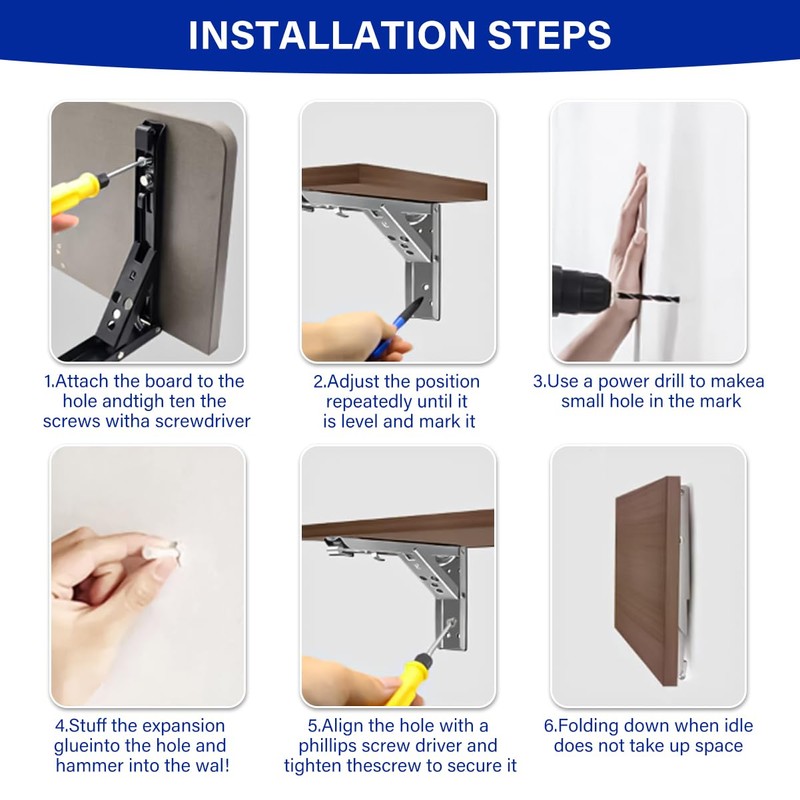 INSTALLATION STEPS

1.Attach the board to the hole andtigh ten the screws witha screwdriver

2.Adjust the position repeatedly until it is level and mark it

3.Use a power drill to makea small hole in the mark

4.Stuff the expansion glueinto the hole and hammer into the wal!

5.Align the hole with a phillips screw driver and tighten thescrew to secure it

6.Folding down when idle does not take up space